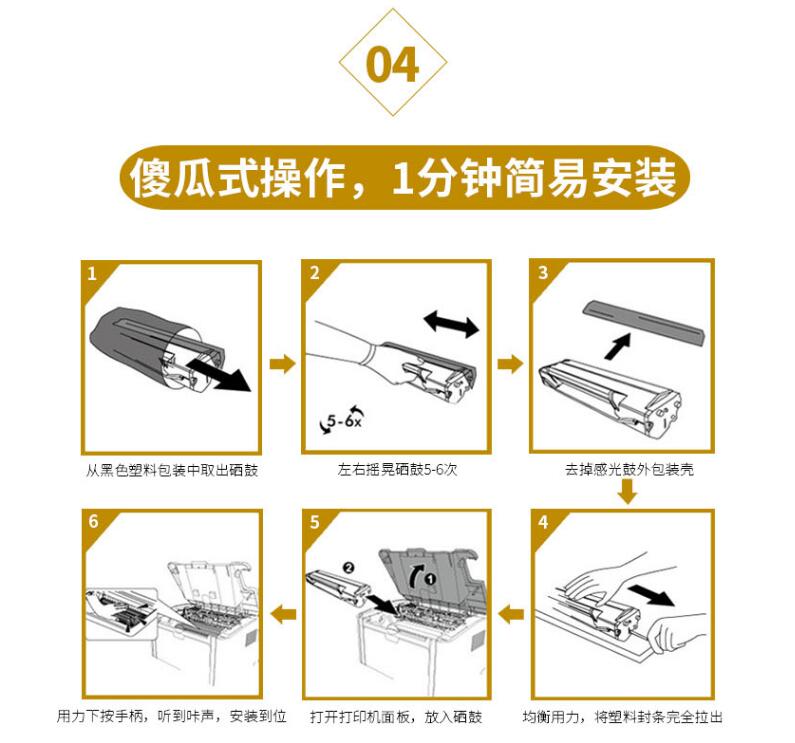 04

傻瓜式操作，1分钟简易安装

1
从黑色塑料包装中取出硒鼓

2
5-6x
左右摇晃硒鼓5-6次

3
去掉感光鼓外包装壳

4
均衡用力，将塑料封条完全拉出

5
❷
❶
打开打印机面板，放入硒鼓

6
用力下按手柄，听到咔声，安装到位