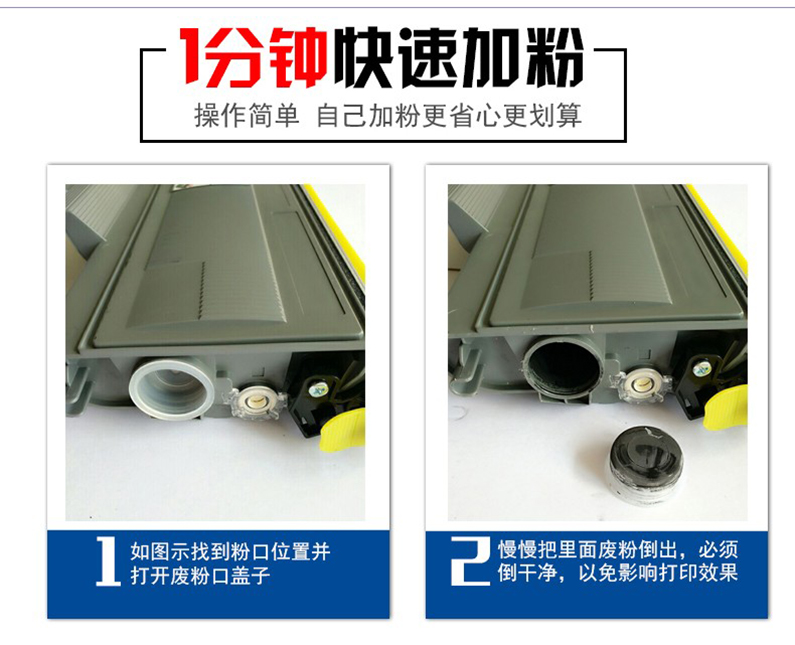 1分钟快速加粉

操作简单 自己加粉更省心更划算

1 如图示找到粉口位置并打开废粉口盖子

2 慢慢把里面废粉倒出，必须倒干净，以免影响打印效果