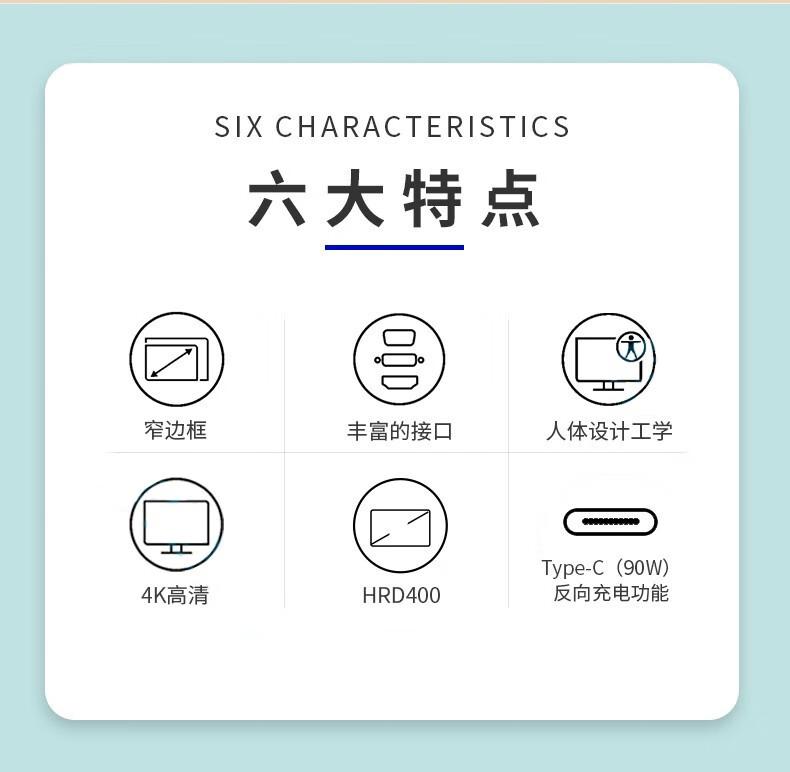 SIX CHARACTERISTICS

六大特点

窄边框

丰富的接口

人体设计工学

4K高清

HRD400

Type-C（90W）
反向充电功能