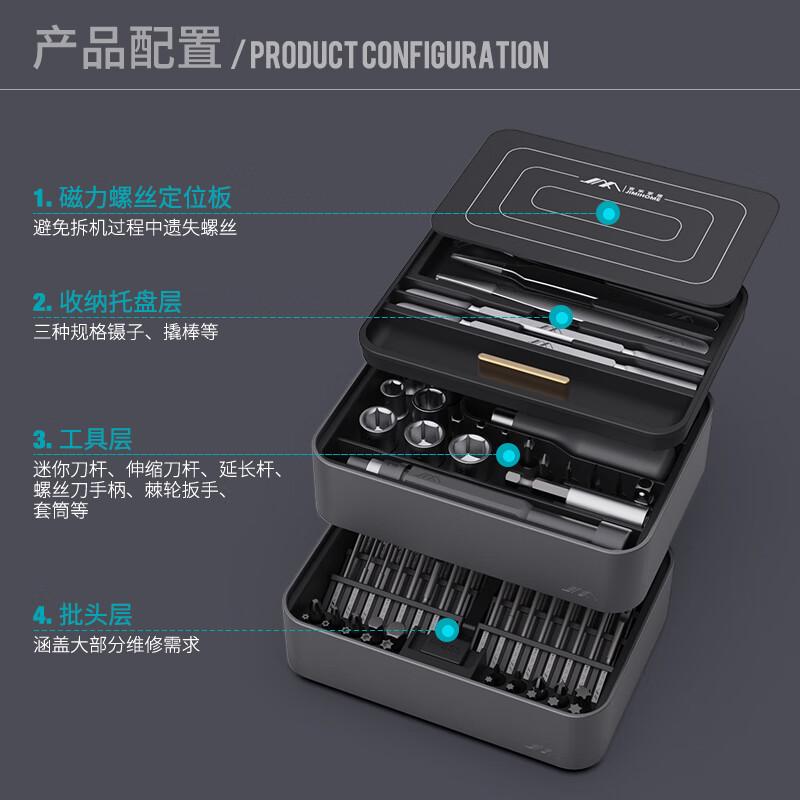 产品配置 / PRODUCT CONFIGURATION

1. 磁力螺丝定位板
避免拆机过程中遗失螺丝

2. 收纳托盘层
三种规格镊子、撬棒等

3. 工具层
迷你刀杆、伸缩刀杆、延长杆、螺丝刀手柄、棘轮扳手、套筒等

4. 批头层
涵盖大部分维修需求

JIMIHOME