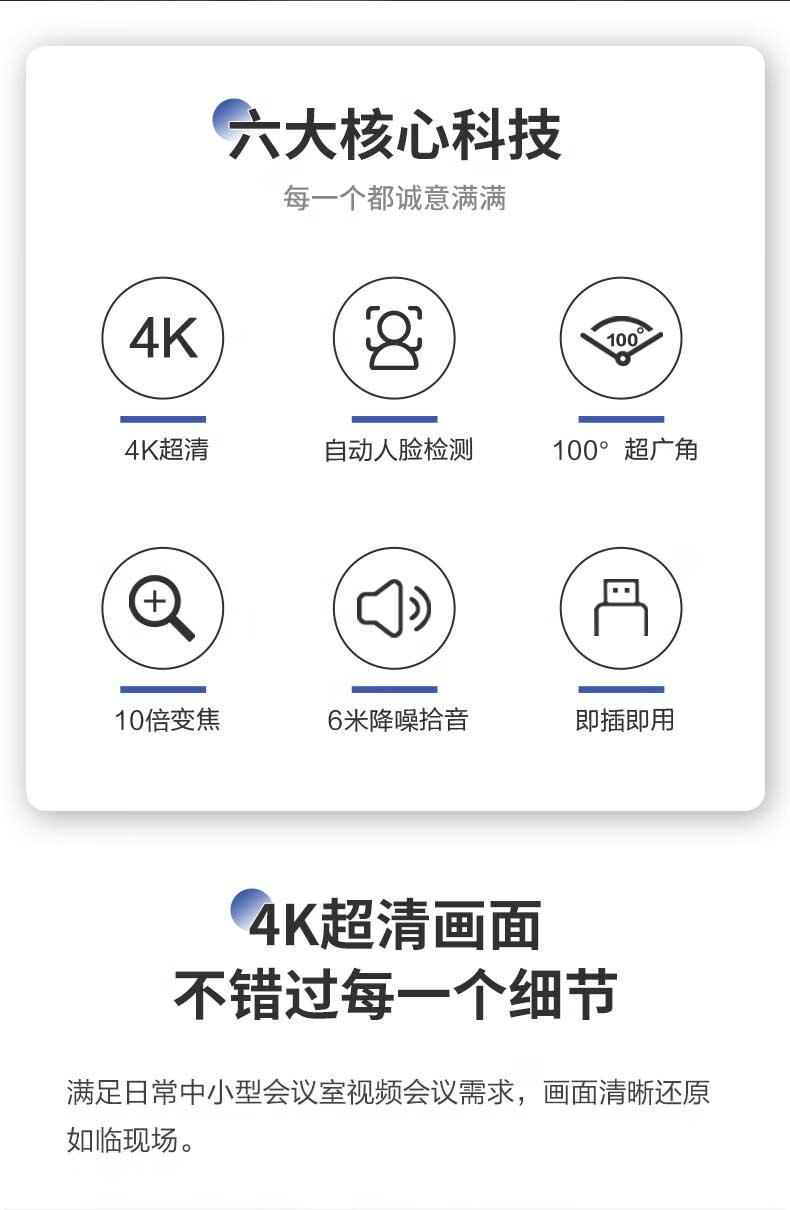 六大核心科技

每一个都诚意满满

4K

4K超清

自动人脸检测

100°

100° 超广角

10倍变焦

6米降噪拾音

即插即用

4K超清画面
不错过每一个细节

满足日常中小型会议室视频会议需求，画面清晰还原如临现场。