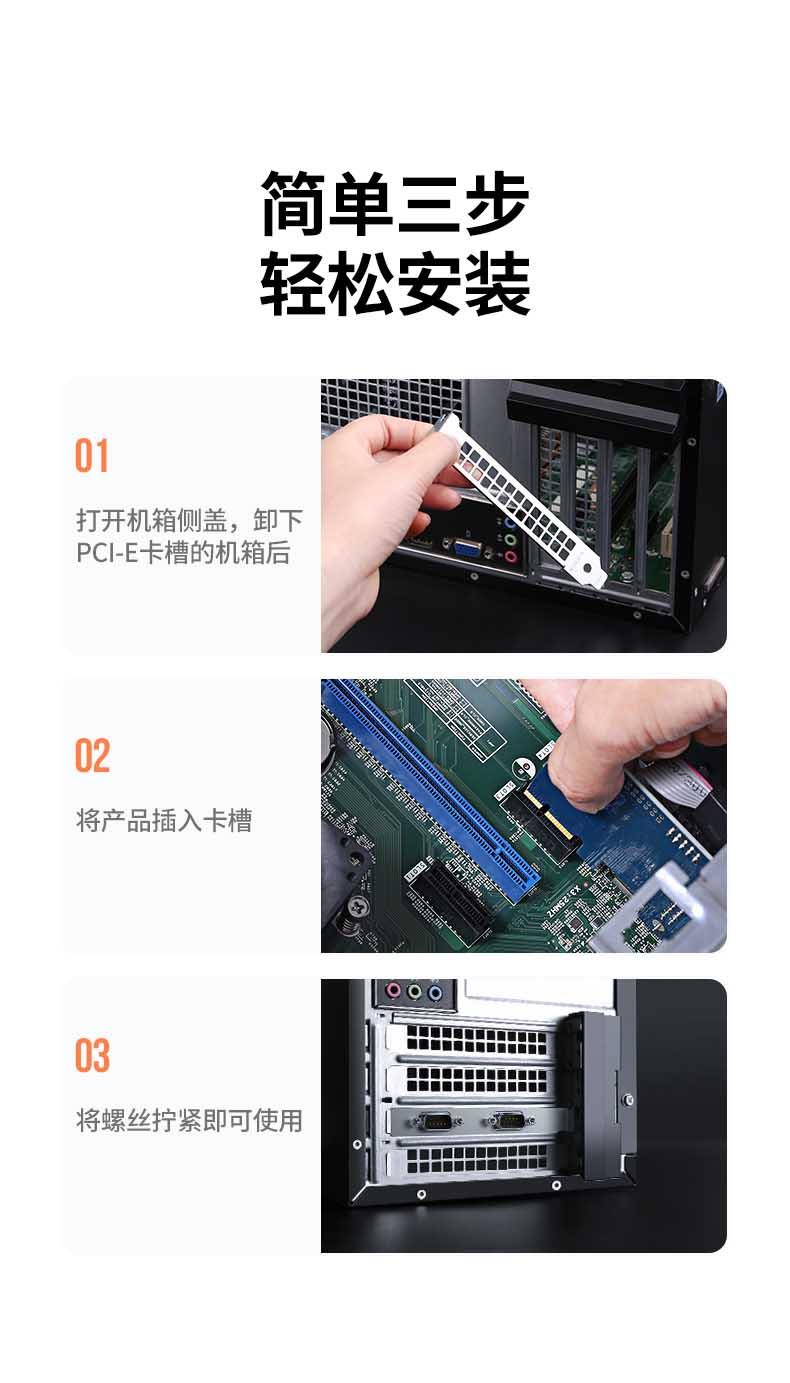 简单三步
轻松安装

01

打开机箱侧盖，卸下PCI-E卡槽的机箱后

02

将产品插入卡槽

03

将螺丝拧紧即可使用