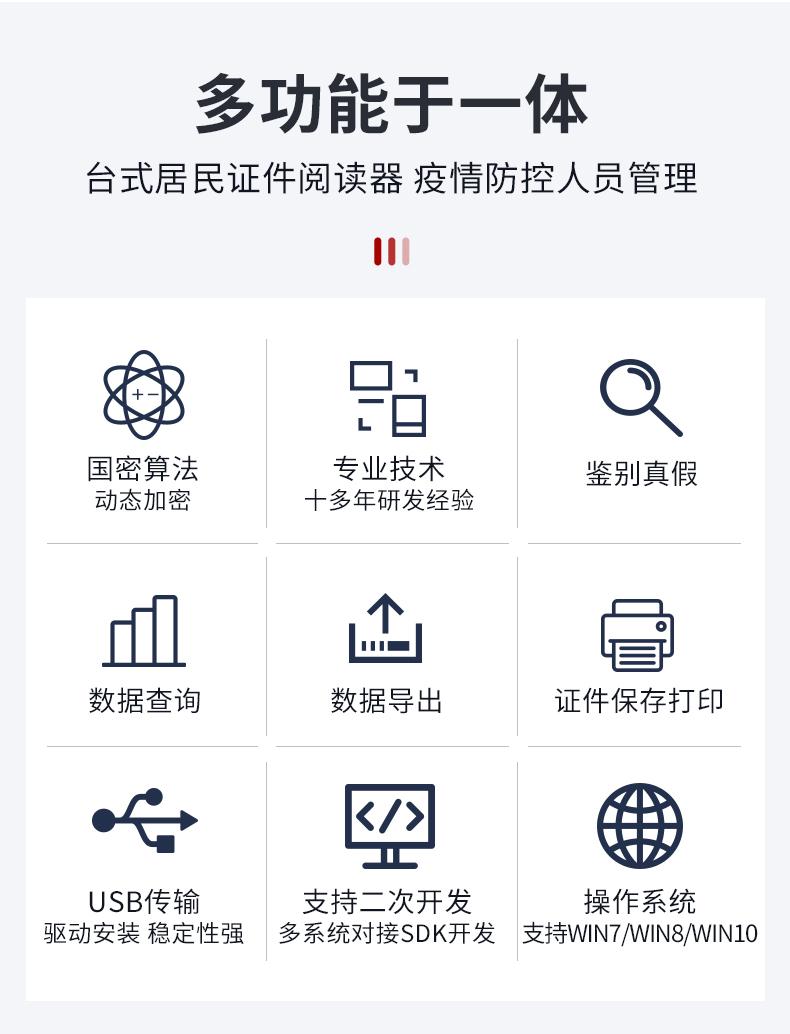 多功能于一体

台式居民证件阅读器 疫情防控人员管理

国密算法
动态加密

专业技术
十多年研发经验

鉴别真假

数据查询

数据导出

证件保存打印

USB传输
驱动安装 稳定性强

支持二次开发
多系统对接SDK开发

操作系统
支持WIN7/WIN8/WIN10