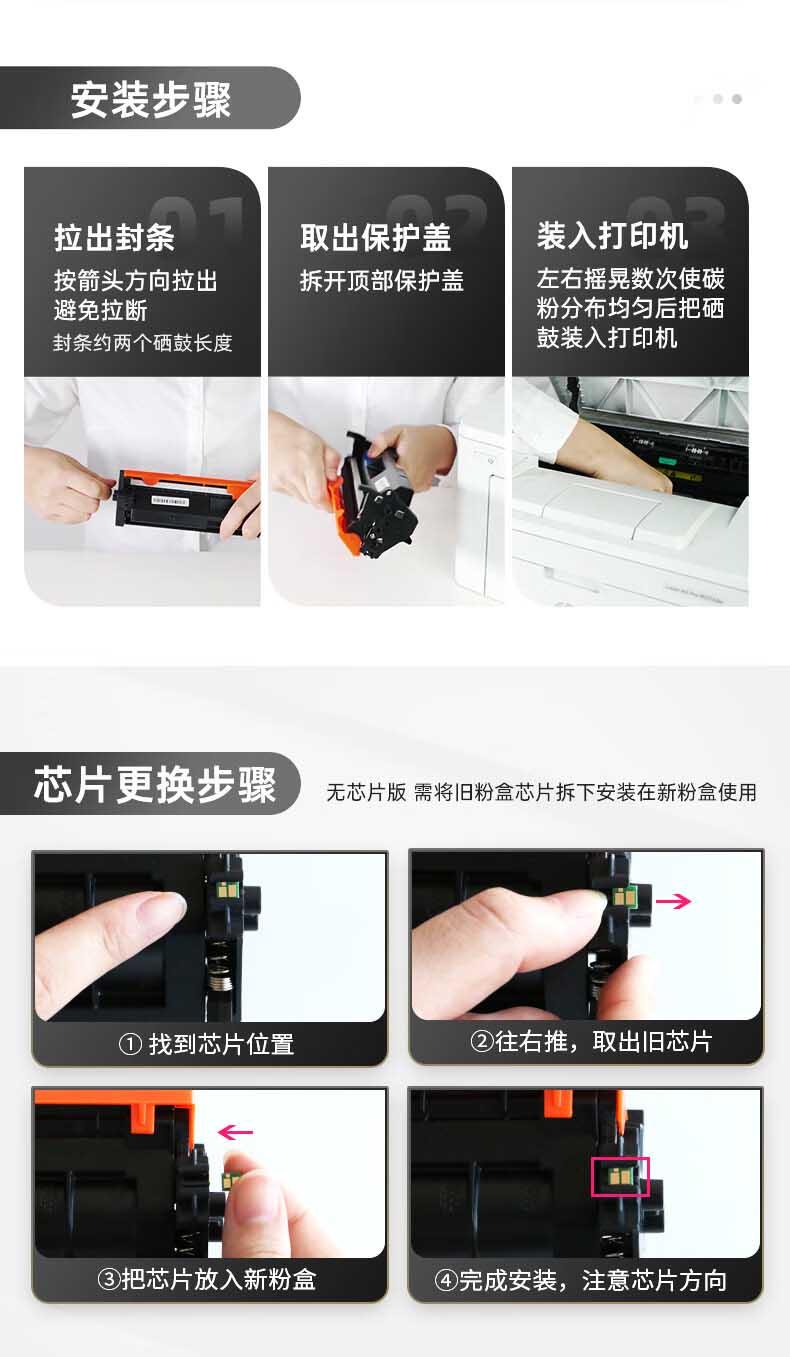 安装步骤

01
拉出封条
按箭头方向拉出避免拉断
封条约两个硒鼓长度

02
取出保护盖
拆开顶部保护盖

03
装入打印机
左右摇晃数次使碳粉分布均匀后把硒鼓装入打印机

芯片更换步骤
无芯片版 需将旧粉盒芯片拆下安装在新粉盒使用

① 找到芯片位置

②往右推，取出旧芯片

③把芯片放入新粉盒

④完成安装，注意芯片方向