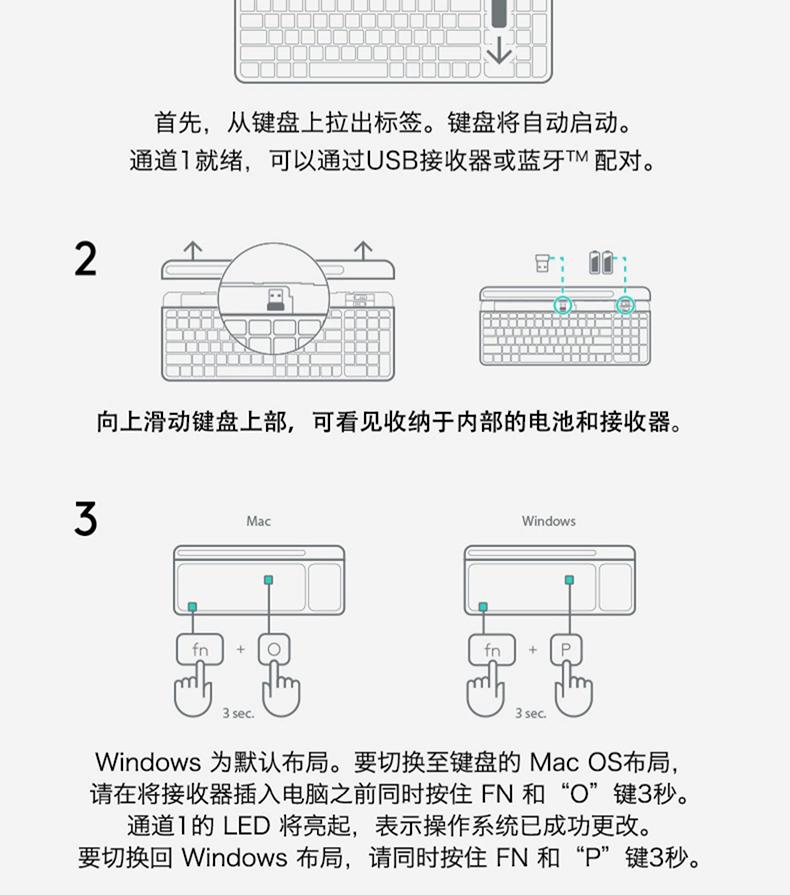 首先，从键盘上拉出标签。键盘将自动启动。
通道1就绪，可以通过USB接收器或蓝牙™ 配对。

2

向上滑动键盘上部，可看见收纳于内部的电池和接收器。

3

Mac

fn + O

3 sec.

Windows

fn + P

3 sec.

Windows 为默认布局。要切换至键盘的 Mac OS布局，请在将接收器插入电脑之前同时按住 FN 和“O”键3秒。通道1的 LED 将亮起，表示操作系统已成功更改。要切换回 Windows 布局，请同时按住 FN 和“P”键3秒。