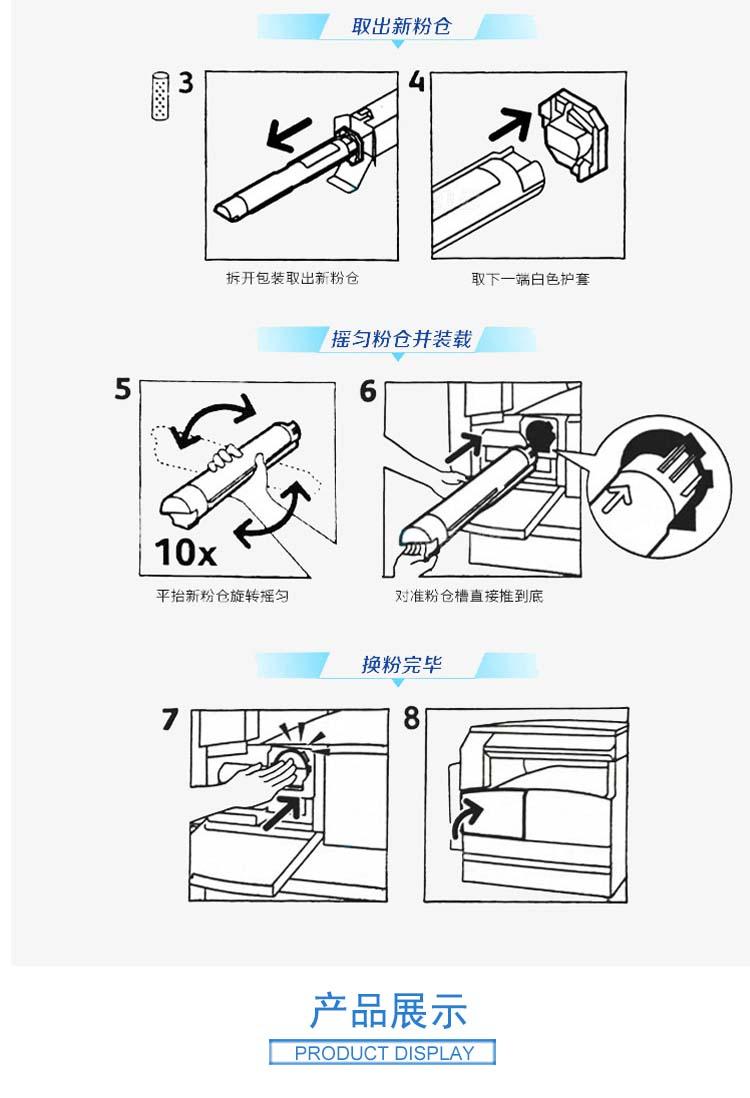 取出新粉仓

3

4

拆开包装取出新粉仓

取下一端白色护套

摇匀粉仓并装载

5

10x

6

平抬新粉仓旋转摇匀

对准粉仓槽直接推到底

换粉完毕

7

8

产品展示

PRODUCT DISPLAY