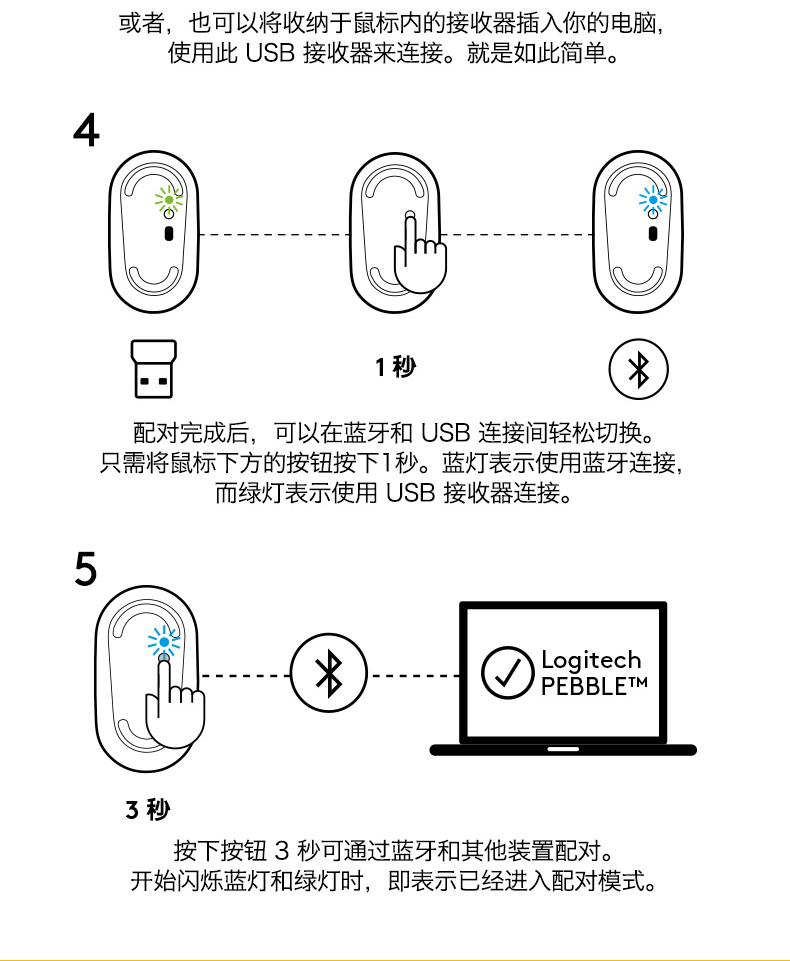 或者，也可以将收纳于鼠标内的接收器插入你的电脑，使用此 USB 接收器来连接。就是如此简单。

4

1 秒

配对完成后，可以在蓝牙和 USB 连接间轻松切换。只需将鼠标下方的按钮按下1秒。蓝灯表示使用蓝牙连接，而绿灯表示使用 USB 接收器连接。

5

Logitech PEBBLE™

3 秒

按下按钮 3 秒可通过蓝牙和其他装置配对。开始闪烁蓝灯和绿灯时，即表示已经进入配对模式。