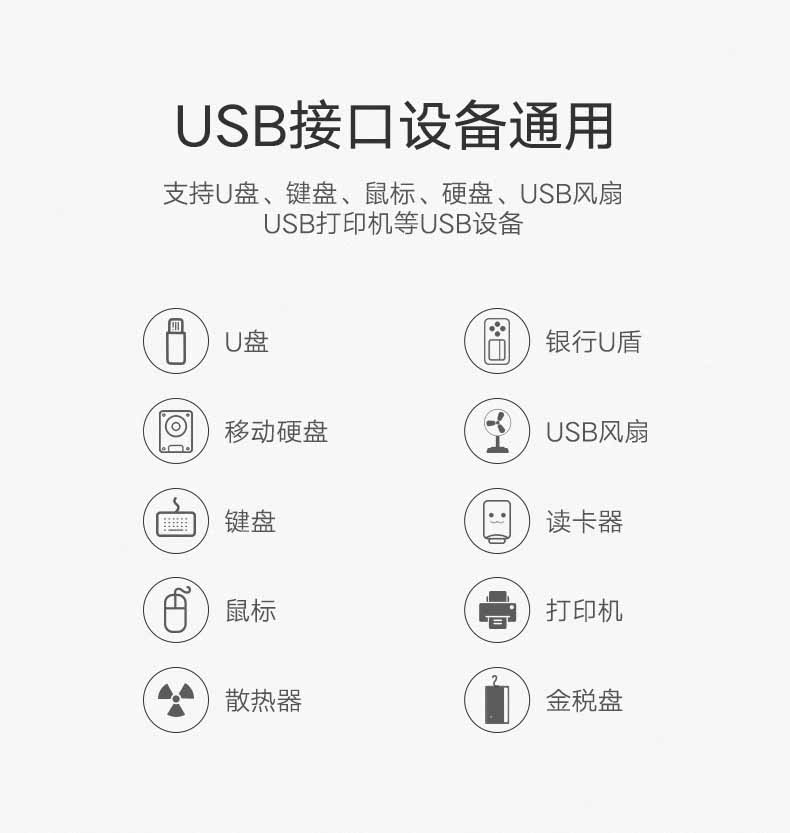 USB接口设备通用

支持U盘、键盘、鼠标、硬盘、USB风扇
USB打印机等USB设备

U盘

移动硬盘

键盘

鼠标

散热器

银行U盾

USB风扇

读卡器

打印机

金税盘