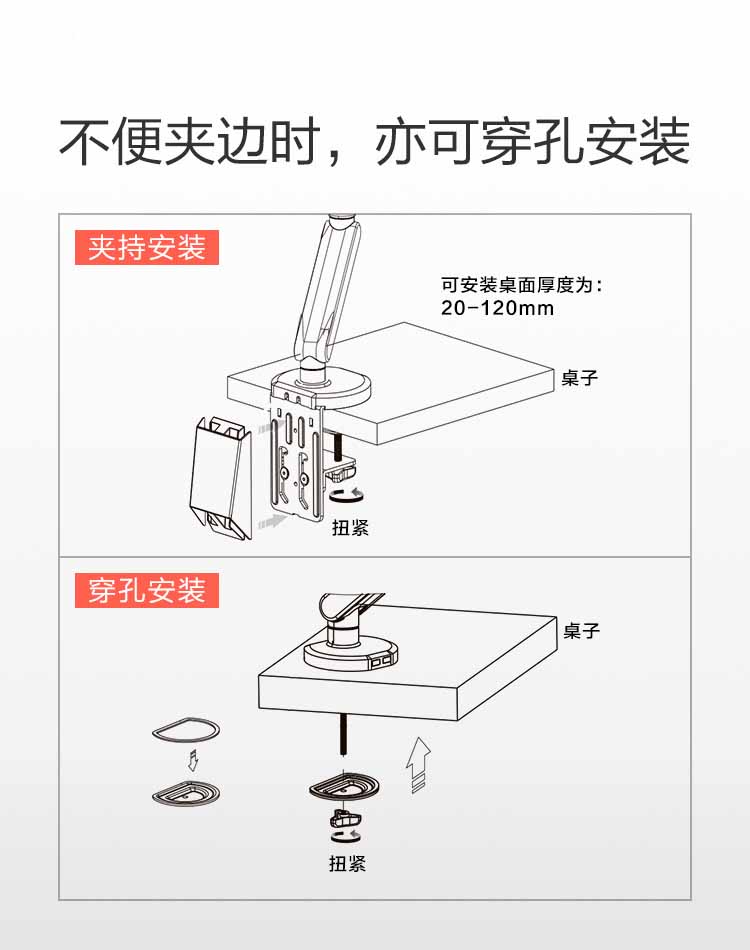 不便夹边时，亦可穿孔安装

夹持安装

可安装桌面厚度为：
20-120mm

桌子

扭紧

穿孔安装

桌子

扭紧