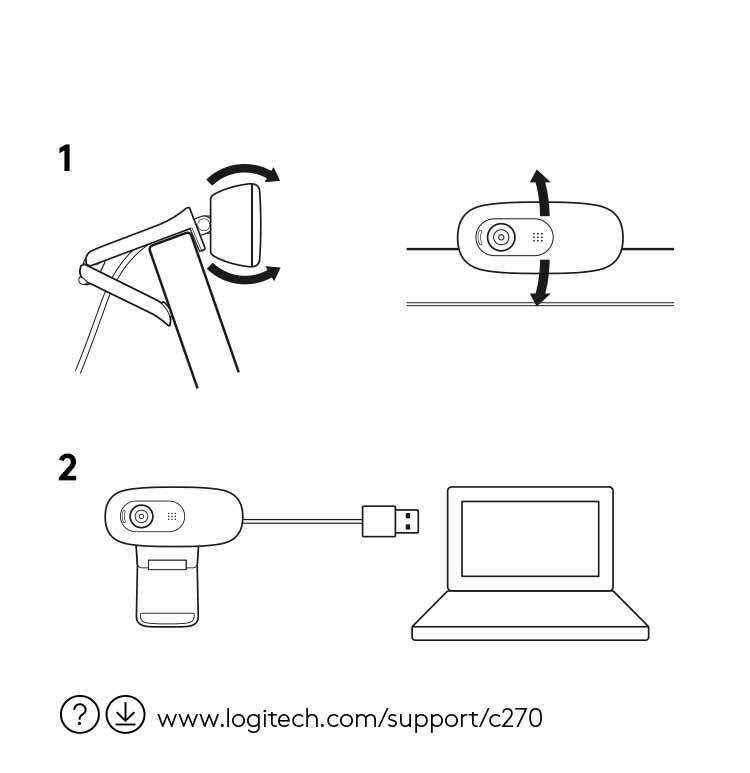 1

2

? www.logitech.com/support/c270