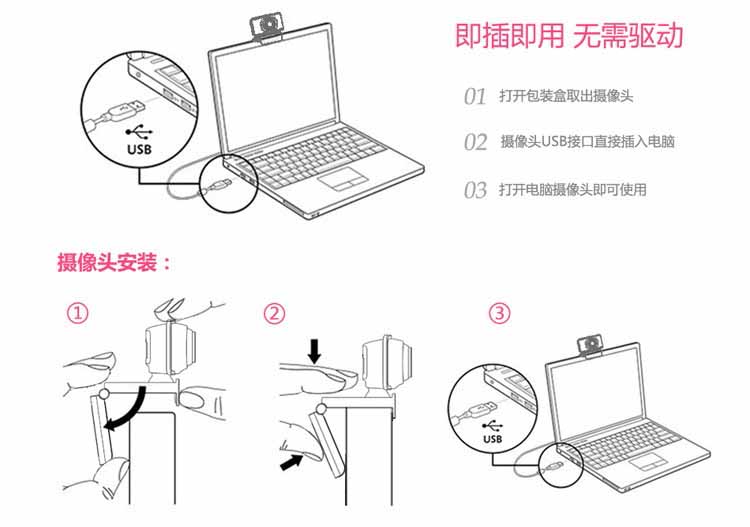 USB

即插即用 无需驱动

01 打开包装盒取出摄像头

02 摄像头USB接口直接插入电脑

03 打开电脑摄像头即可使用

摄像头安装：

①

②

③

USB