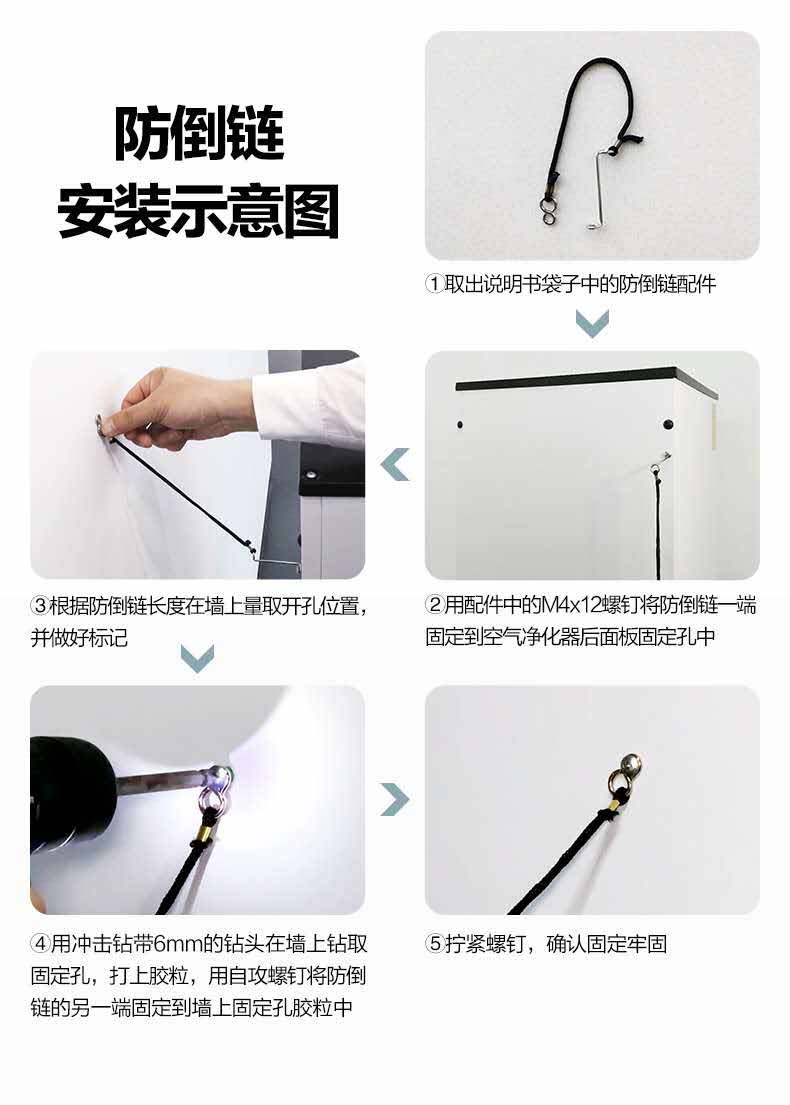 防倒链
安装示意图

①取出说明书袋子中的防倒链配件

②用配件中的M4x12螺钉将防倒链一端固定到空气净化器后面板固定孔中

③根据防倒链长度在墙上量取开孔位置，并做好标记

④用冲击钻带6mm的钻头在墙上钻取固定孔，打上胶粒，用自攻螺钉将防倒链的另一端固定到墙上固定孔胶粒中

⑤拧紧螺钉，确认固定牢固