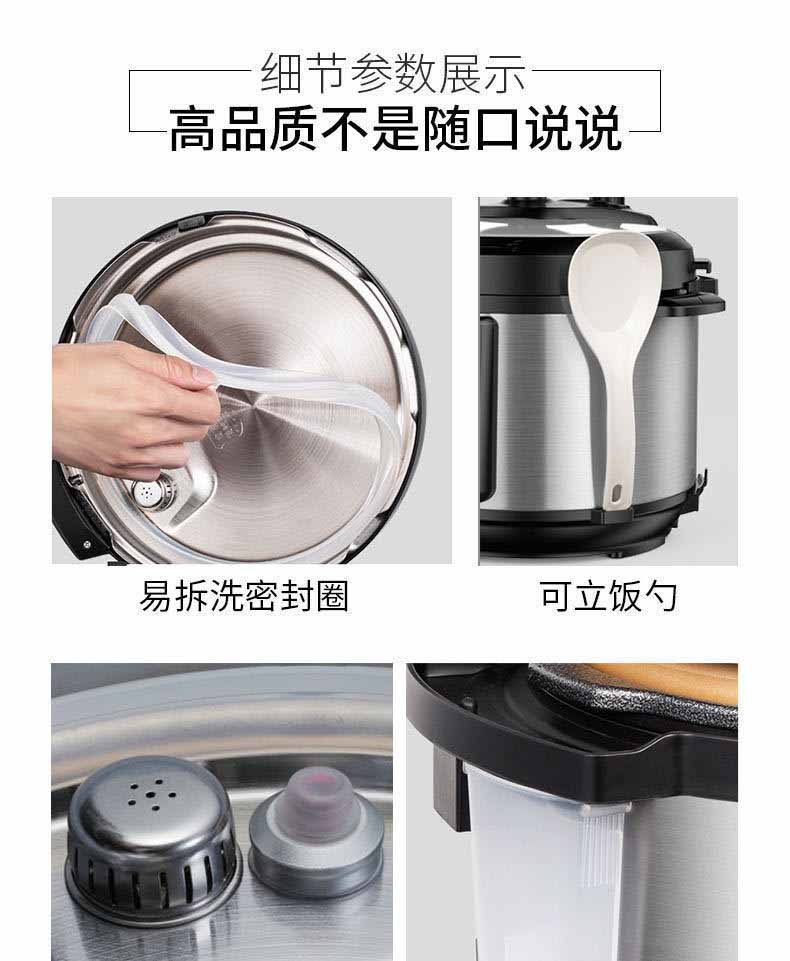 细节参数展示
高品质不是随口说说

易拆洗密封圈

可立饭勺