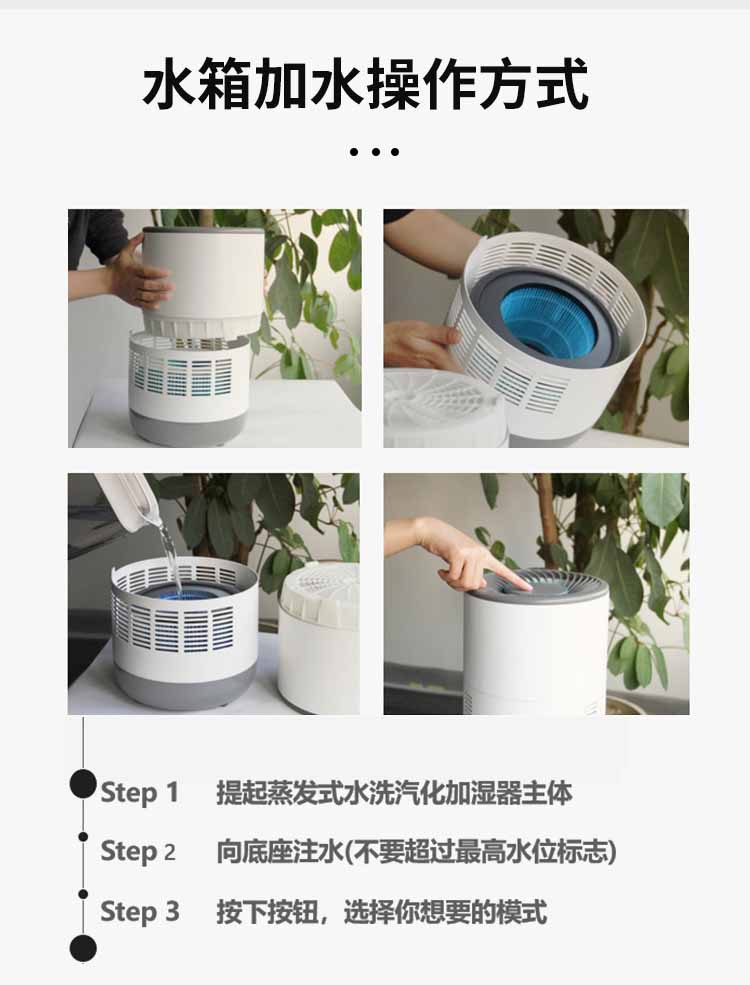 水箱加水操作方式

...

Step 1 提起蒸发式水洗汽化加湿器主体

Step 2 向底座注水(不要超过最高水位标志)

Step 3 按下按钮，选择你想要的模式