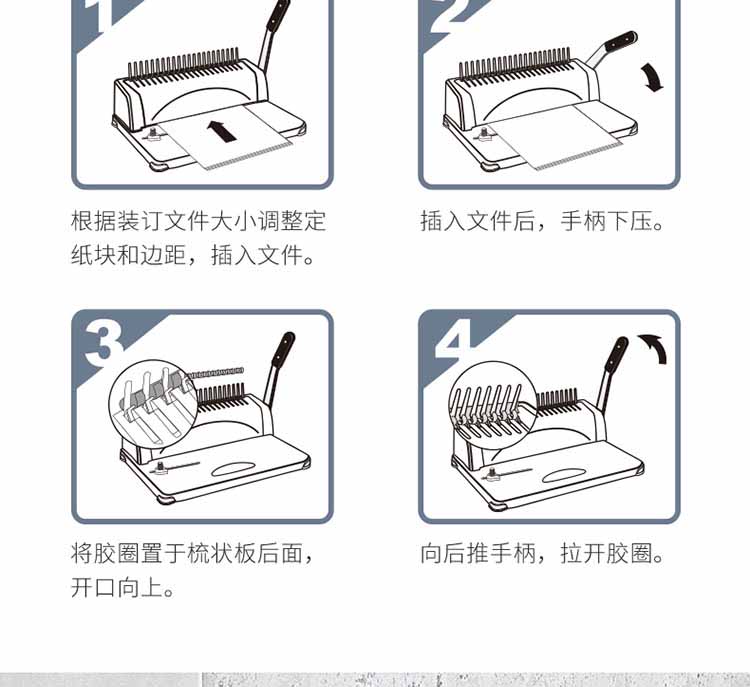 1

根据装订文件大小调整定纸块和边距，插入文件。

2

插入文件后，手柄下压。

3

将胶圈置于梳状板后面，开口向上。

4

向后推手柄，拉开胶圈。