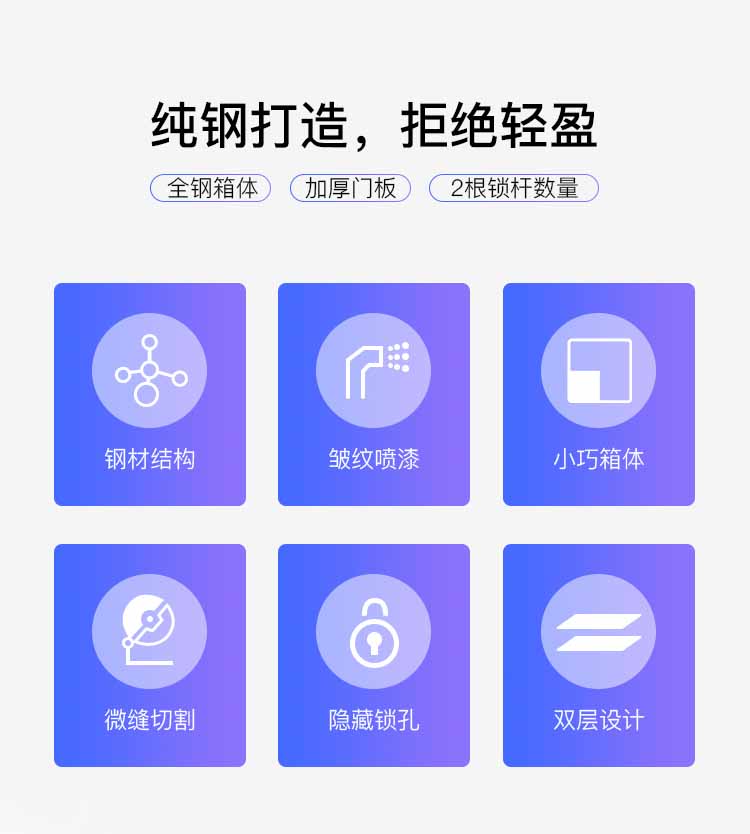 纯钢打造，拒绝轻盈

全钢箱体 加厚门板 2根锁杆数量

钢材结构

皱纹喷漆

小巧箱体

微缝切割

隐藏锁孔

双层设计