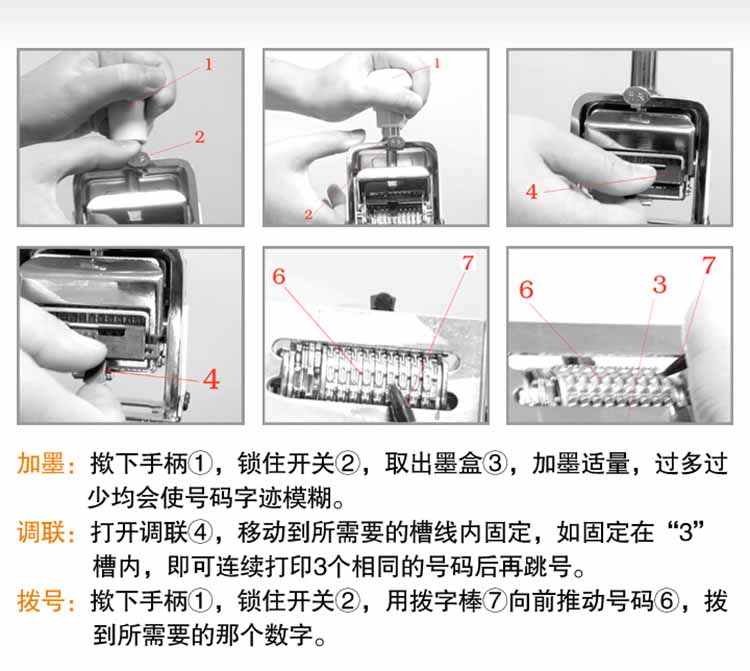 1
2

1
2

4

4

6
7

6
3
7

加墨：揿下手柄①，锁住开关②，取出墨盒③，加墨适量，过多过少均会使号码字迹模糊。

调联：打开调联④，移动到所需要的槽线内固定，如固定在“3”槽内，即可连续打印3个相同的号码后再跳号。

拨号：揿下手柄①，锁住开关②，用拨字棒⑦向前推动号码⑥，拨到所需要的那个数字。