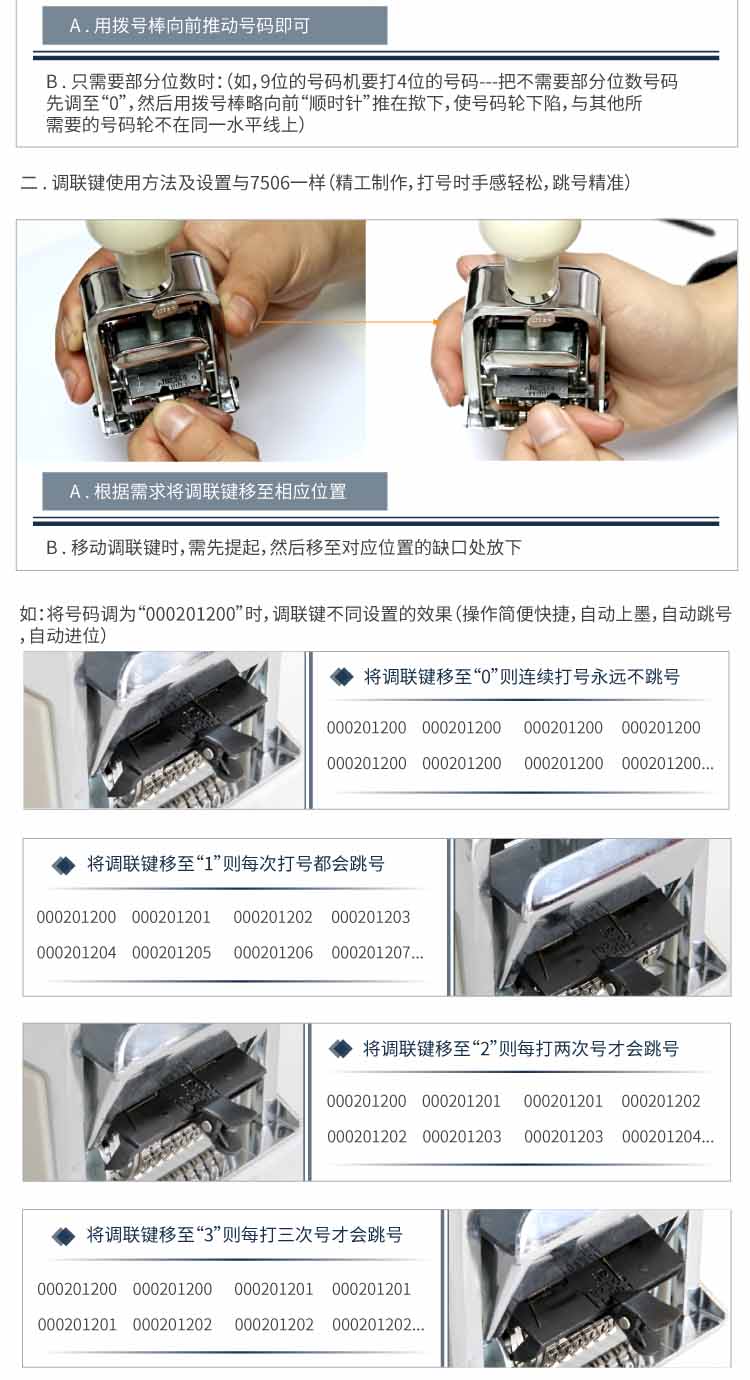 A . 用拨号棒向前推动号码即可

B . 只需要部分位数时：(如，9位的号码机要打4位的号码---把不需要部分位数号码先调至“0”，然后用拨号棒略向前“顺时针”推在揿下，使号码轮下陷，与其他所需要的号码轮不在同一水平线上)

二 . 调联键使用方法及设置与7506一样(精工制作，打号时手感轻松，跳号精准)

A . 根据需求将调联键移至相应位置

B . 移动调联键时，需先提起，然后移至对应位置的缺口处放下

如：将号码调为“000201200”时，调联键不同设置的效果(操作简便快捷，自动上墨，自动跳号，自动进位)

将调联键移至“0”则连续打号永远不跳号

000201200 000201200 000201200 000201200
000201200 000201200 000201200 000201200...

将调联键移至“1”则每次打号都会跳号

000201200 000201201 000201202 000201203
000201204 000201205 000201206 000201207...

将调联键移至“2”则每打两次号才会跳号

000201200 000201201 000201201 000201202
000201202 000201203 000201203 000201204...

将调联键移至“3”则每打三次号才会跳号

000201200 000201200 000201201 000201201
000201201 000201202 000201202 000201202...