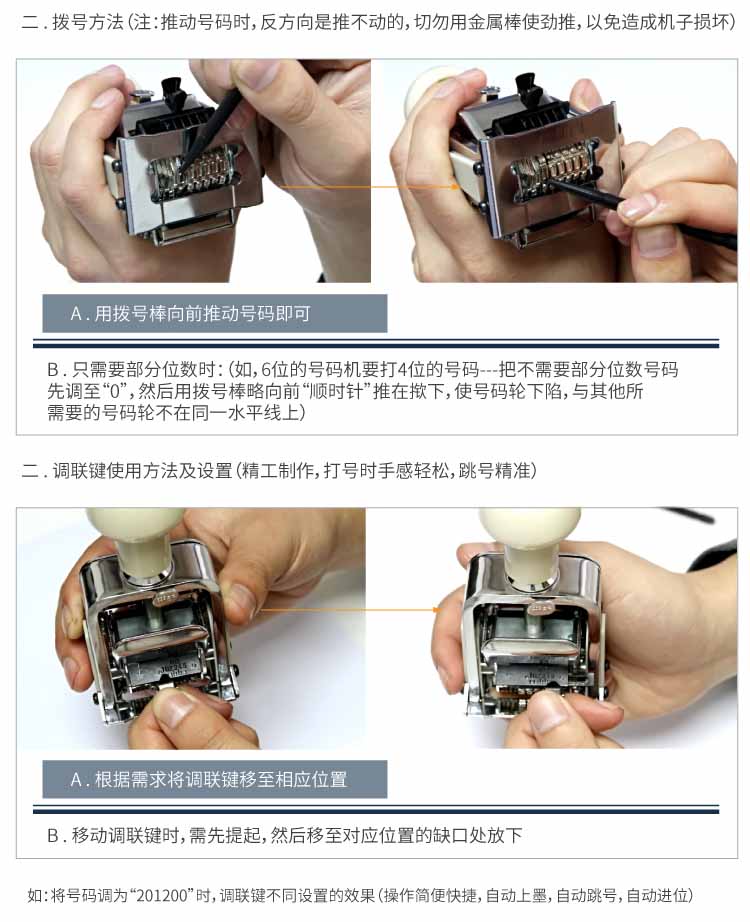 二．拨号方法（注：推动号码时，反方向是推不动的，切勿用金属棒使劲推，以免造成机子损坏）

A．用拨号棒向前推动号码即可

B．只需要部分位数时：（如，6位的号码机要打4位的号码---把不需要部分位数号码先调至“0”，然后用拨号棒略向前“顺时针”推在揿下，使号码轮下陷，与其他所需要的号码轮不在同一水平线上）

二．调联键使用方法及设置（精工制作，打号时手感轻松，跳号精准）

A．根据需求将调联键移至相应位置

B．移动调联键时，需先提起，然后移至对应位置的缺口处放下

如：将号码调为“201200”时，调联键不同设置的效果（操作简便快捷，自动上墨，自动跳号，自动进位）