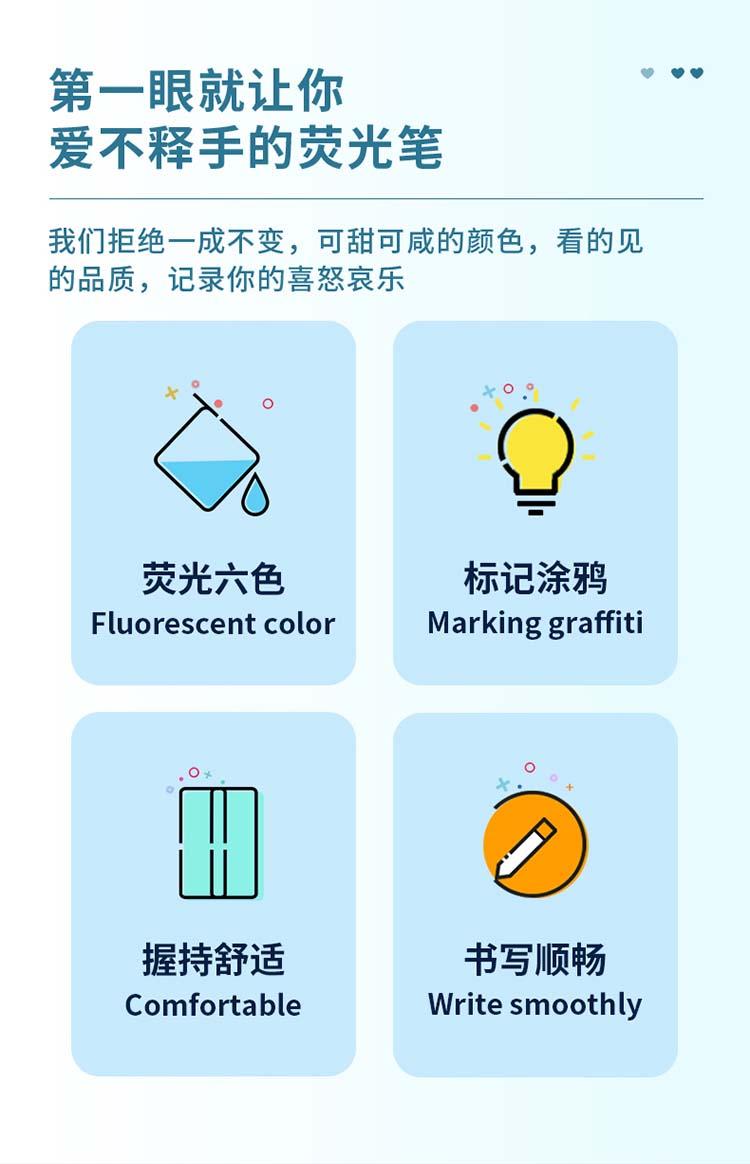 第一眼就让你
爱不释手的荧光笔

我们拒绝一成不变，可甜可咸的颜色，看的见的品质，记录你的喜怒哀乐

荧光六色
Fluorescent color

标记涂鸦
Marking graffiti

握持舒适
Comfortable

书写顺畅
Write smoothly