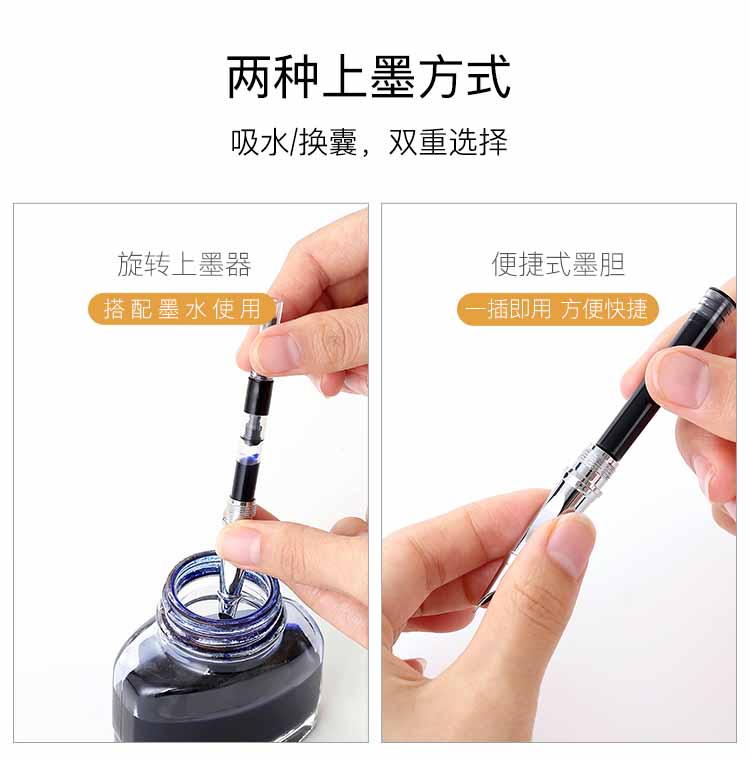 两种上墨方式

吸水/换囊，双重选择

旋转上墨器

搭配墨水使用

便捷式墨胆

一插即用 方便快捷