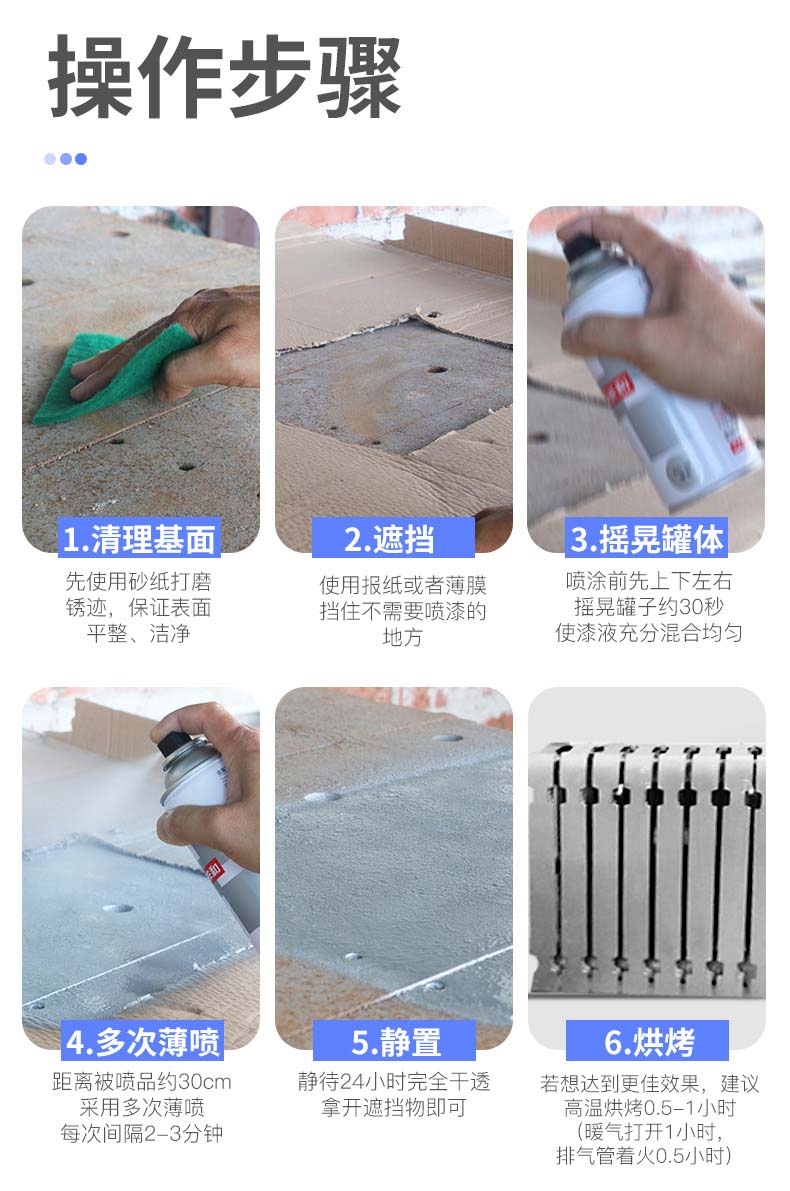 操作步骤

1.清理基面
先使用砂纸打磨锈迹，保证表面平整、洁净

2.遮挡
使用报纸或者薄膜挡住不需要喷漆的地方

3.摇晃罐体
喷涂前先上下左右摇晃罐子约30秒使漆液充分混合均匀

4.多次薄喷
距离被喷品约30cm采用多次薄喷每次间隔2-3分钟

5.静置
静待24小时完全干透拿开遮挡物即可

6.烘烤
若想达到更佳效果，建议高温烘烤0.5-1小时（暖气打开1小时，排气管着火0.5小时）