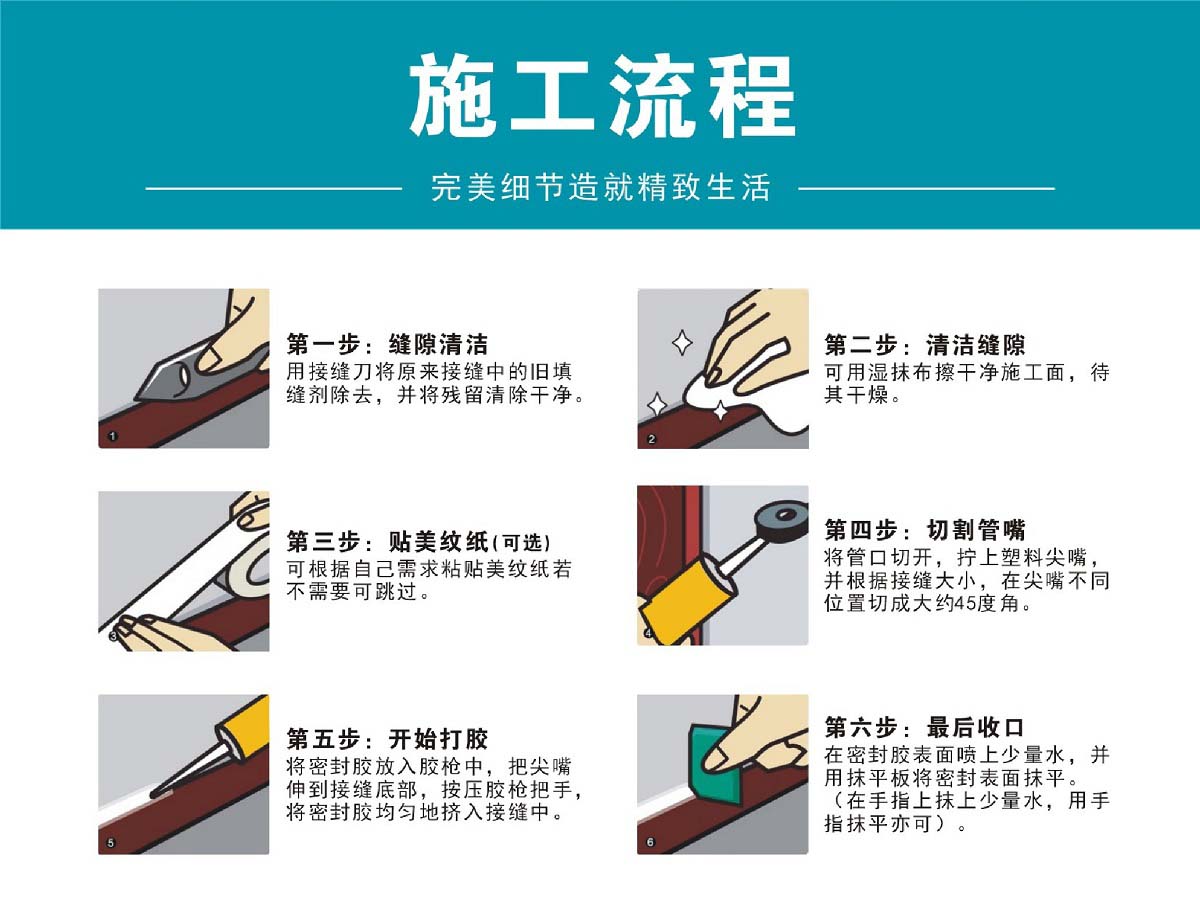 施工流程

完美细节造就精致生活

1

第一步：缝隙清洁
用接缝刀将原来接缝中的旧填缝剂除去，并将残留清除干净。

2

第二步：清洁缝隙
可用湿抹布擦干净施工面，待其干燥。

3

第三步：贴美纹纸(可选)
可根据自己需求粘贴美纹纸若不需要可跳过。

4

第四步：切割管嘴
将管口切开，拧上塑料尖嘴，并根据接缝大小，在尖嘴不同位置切成大约45度角。

5

第五步：开始打胶
将密封胶放入胶枪中，把尖嘴伸到接缝底部，按压胶枪把手，将密封胶均匀地挤入接缝中。

6

第六步：最后收口
在密封胶表面喷上少量水，并用抹平板将密封表面抹平。（在手指上抹上少量水，用手指抹平亦可）。