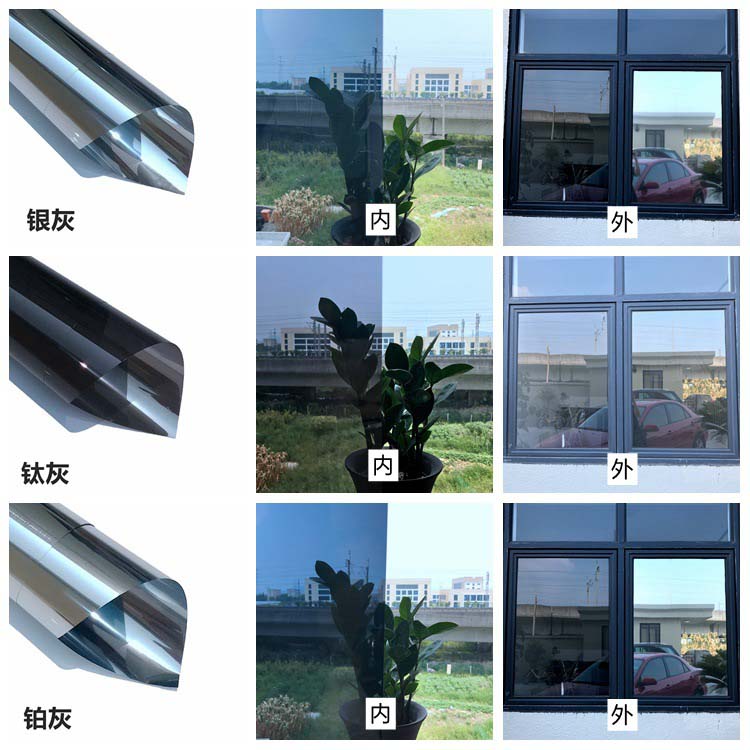 银灰

内

外

钛灰

内

外

铂灰

内

外