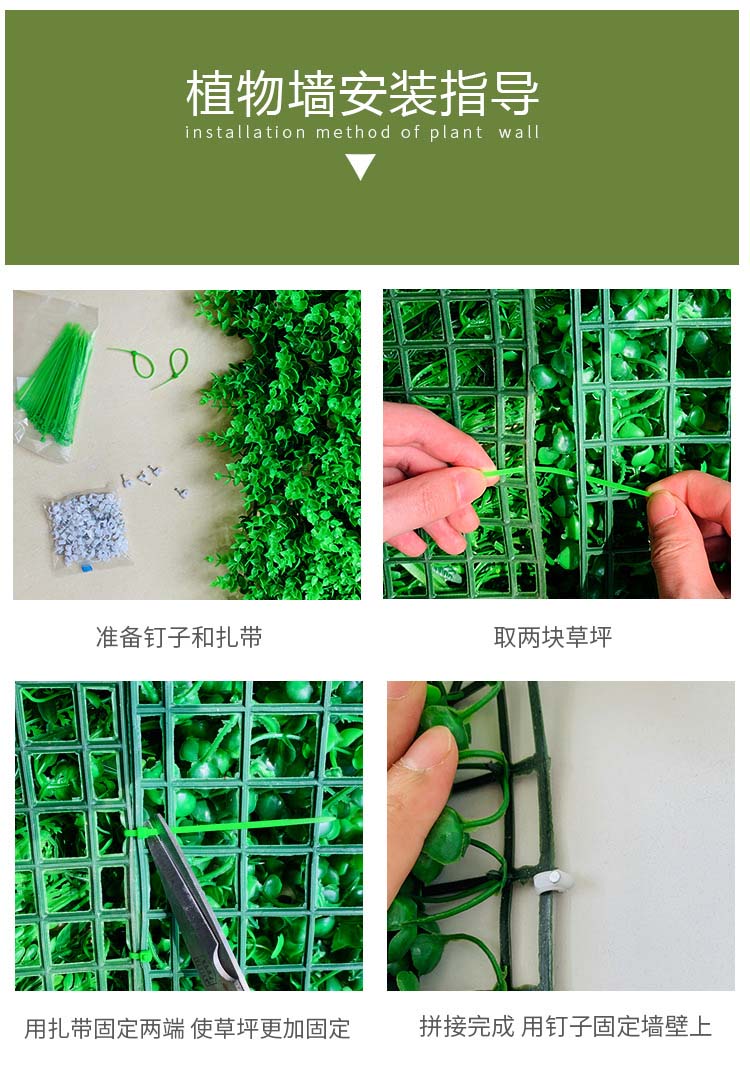 植物墙安装指导
installation method of plant wall

准备钉子和扎带

取两块草坪

用扎带固定两端 使草坪更加固定

拼接完成 用钉子固定墙壁上