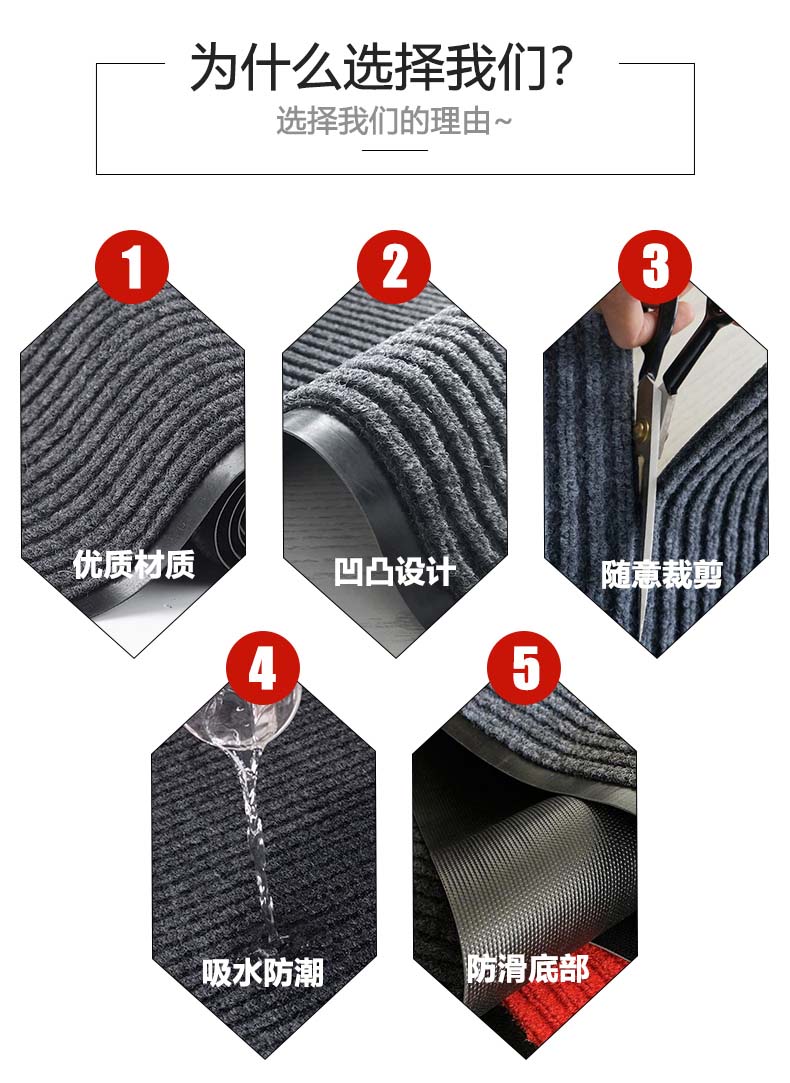 为什么选择我们?
选择我们的理由~

1
优质材质

2
凹凸设计

3
随意裁剪

4
吸水防潮

5
防滑底部