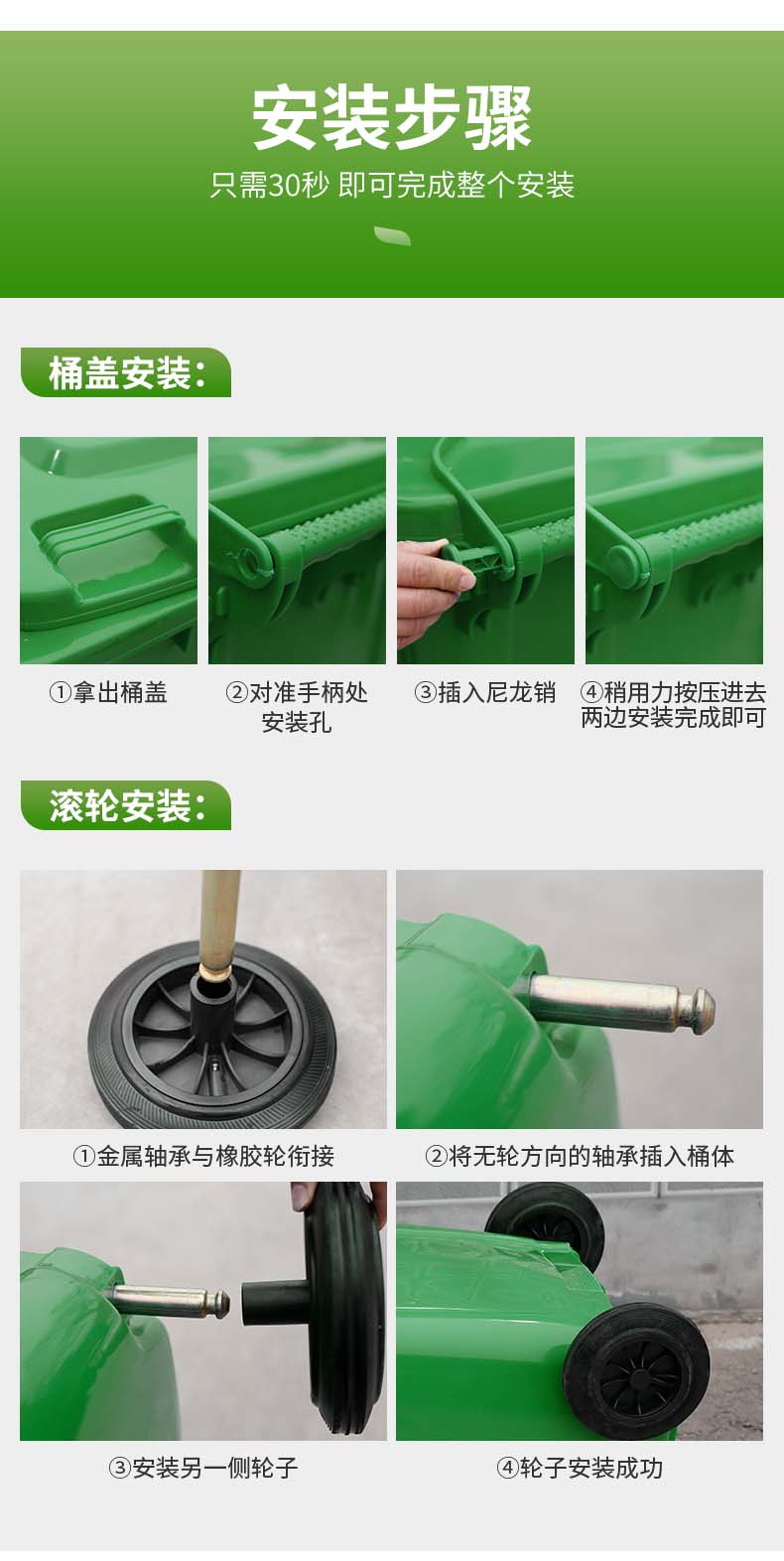 安装步骤
只需30秒 即可完成整个安装

桶盖安装：

①拿出桶盖

②对准手柄处安装孔

③插入尼龙销

④稍用力按压进去两边安装完成即可

滚轮安装：

①金属轴承与橡胶轮衔接

②将无轮方向的轴承插入桶体

③安装另一侧轮子

④轮子安装成功