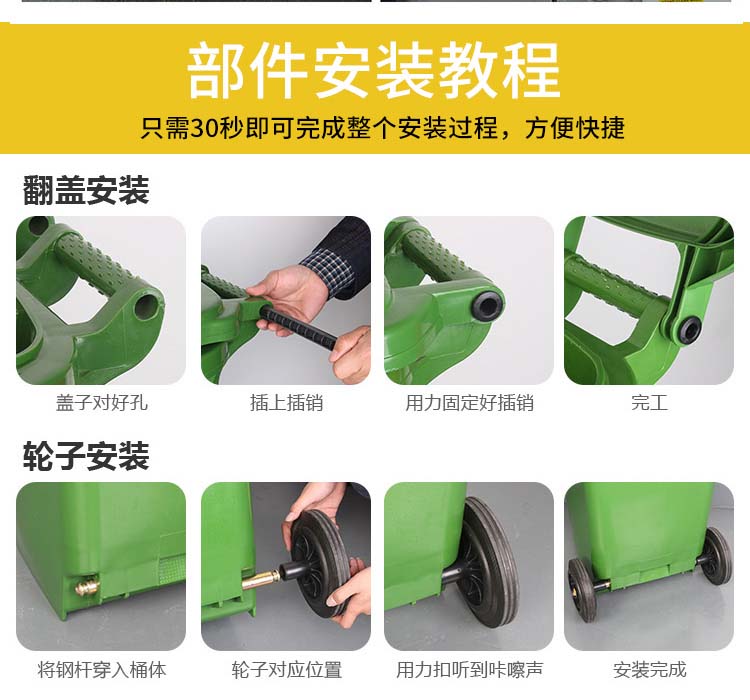 部件安装教程

只需30秒即可完成整个安装过程，方便快捷

翻盖安装

盖子对好孔

插上插销

用力固定好插销

完工

轮子安装

将钢杆穿入桶体

轮子对应位置

用力扣听到咔嚓声

安装完成