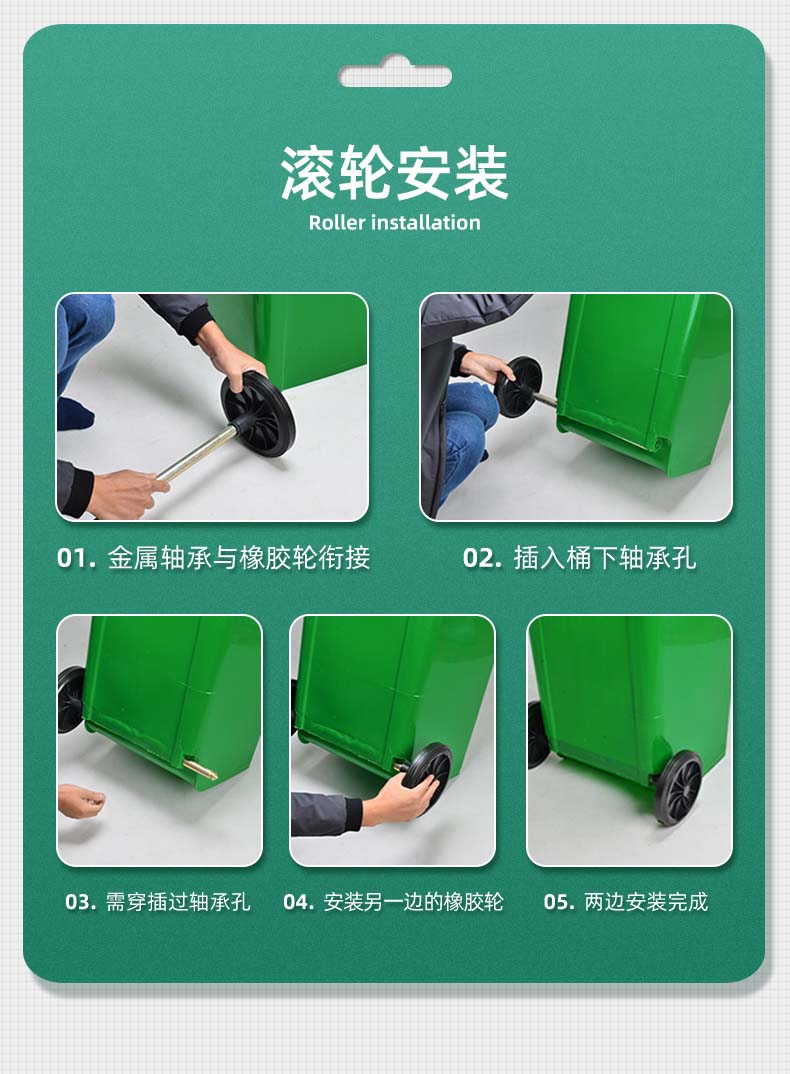 滚轮安装
Roller installation

01. 金属轴承与橡胶轮衔接

02. 插入桶下轴承孔

03. 需穿插过轴承孔

04. 安装另一边的橡胶轮

05. 两边安装完成