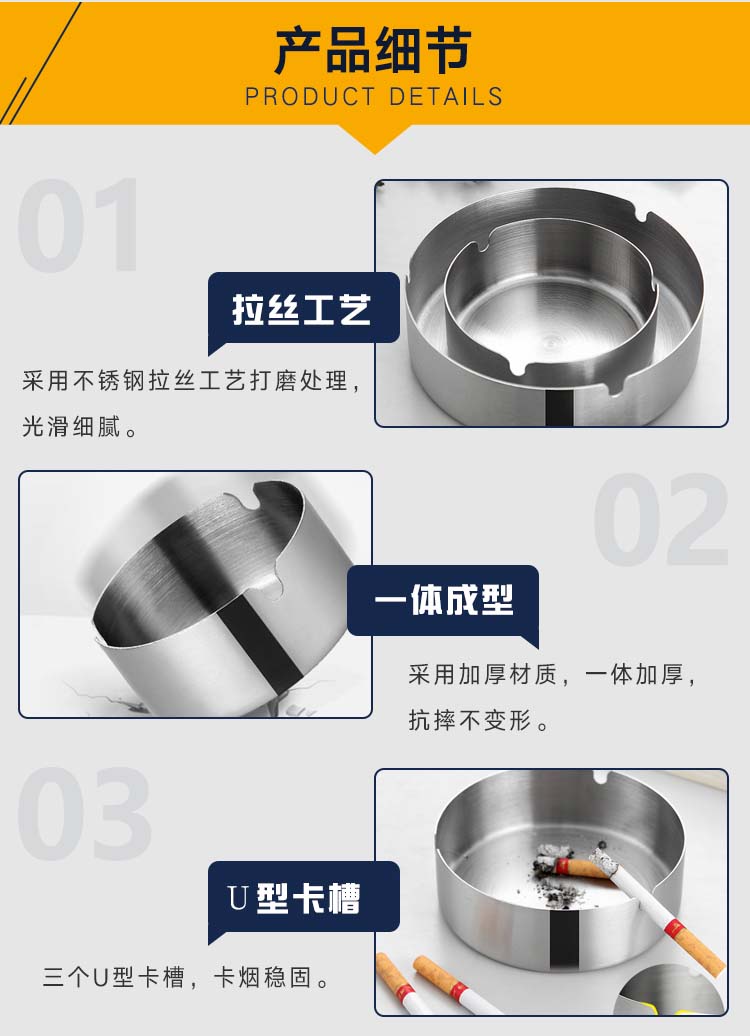 产品细节
PRODUCT DETAILS

01

拉丝工艺

采用不锈钢拉丝工艺打磨处理，光滑细腻。

02

一体成型

采用加厚材质，一体加厚，抗摔不变形。

03

U型卡槽

三个U型卡槽，卡烟稳固。