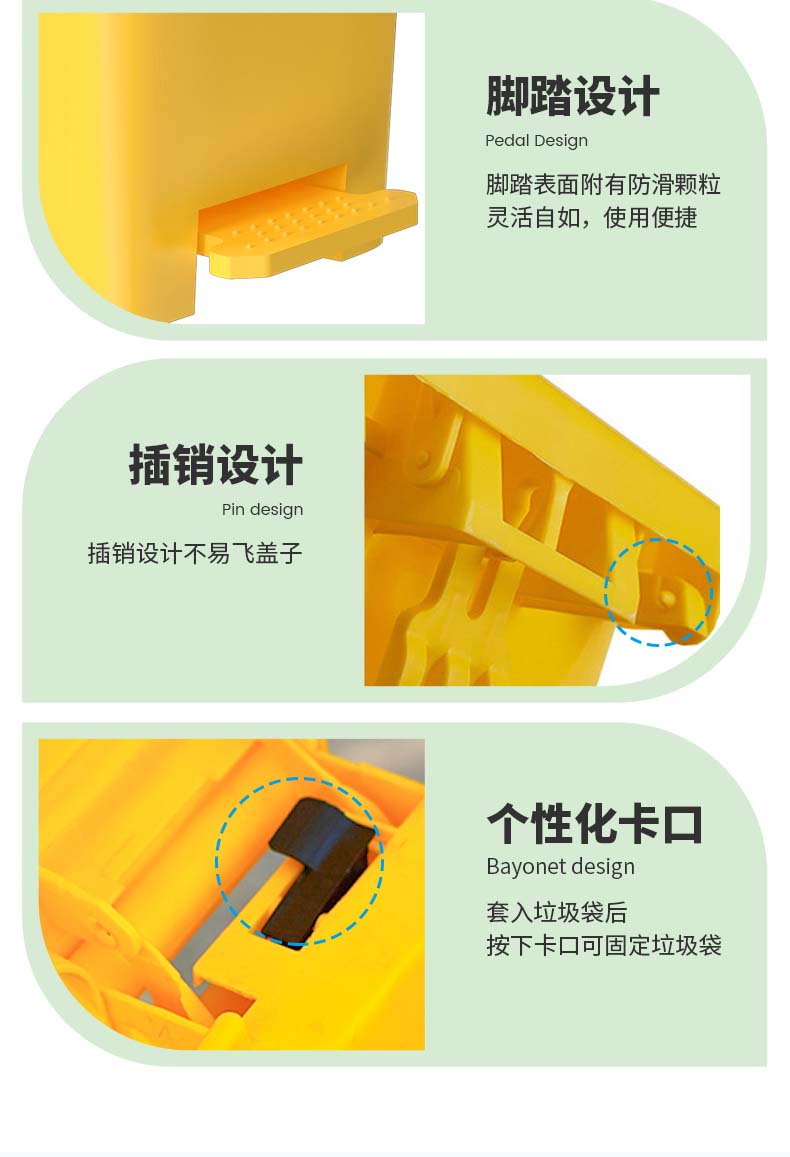 脚踏设计

Pedal Design

脚踏表面附有防滑颗粒
灵活自如，使用便捷

插销设计

Pin design

插销设计不易飞盖子

个性化卡口

Bayonet design

套入垃圾袋后
按下卡口可固定垃圾袋