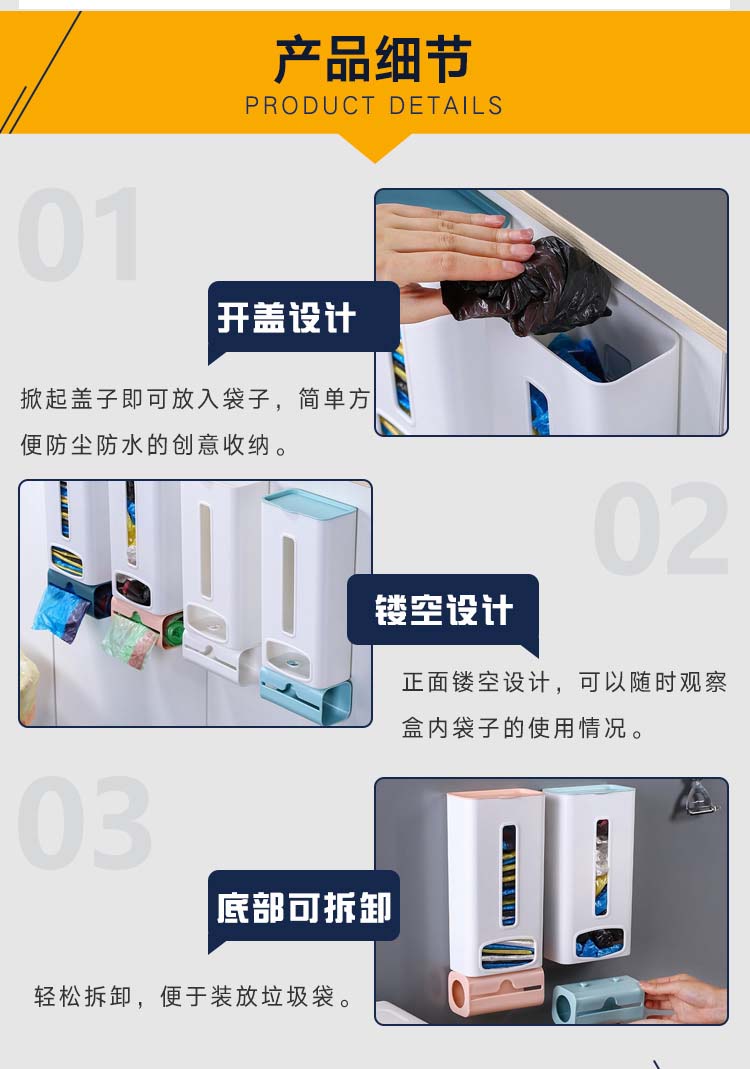 产品细节
PRODUCT DETAILS

01

开盖设计

掀起盖子即可放入袋子，简单方便防尘防水的创意收纳。

02

镂空设计

正面镂空设计，可以随时观察盒内袋子的使用情况。

03

底部可拆卸

轻松拆卸，便于装放垃圾袋。