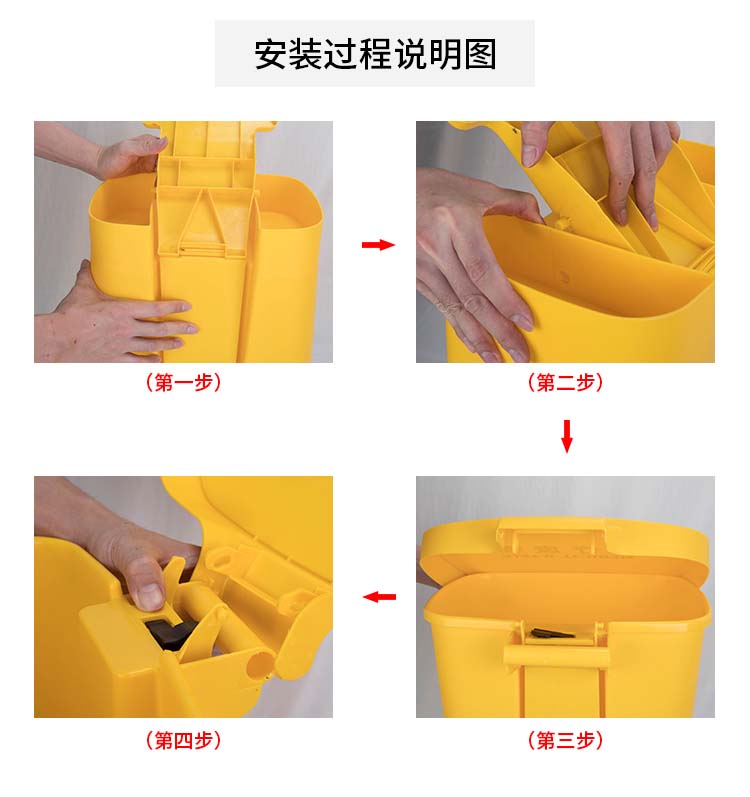 安装过程说明图

（第一步）

（第二步）

（第四步）

（第三步）