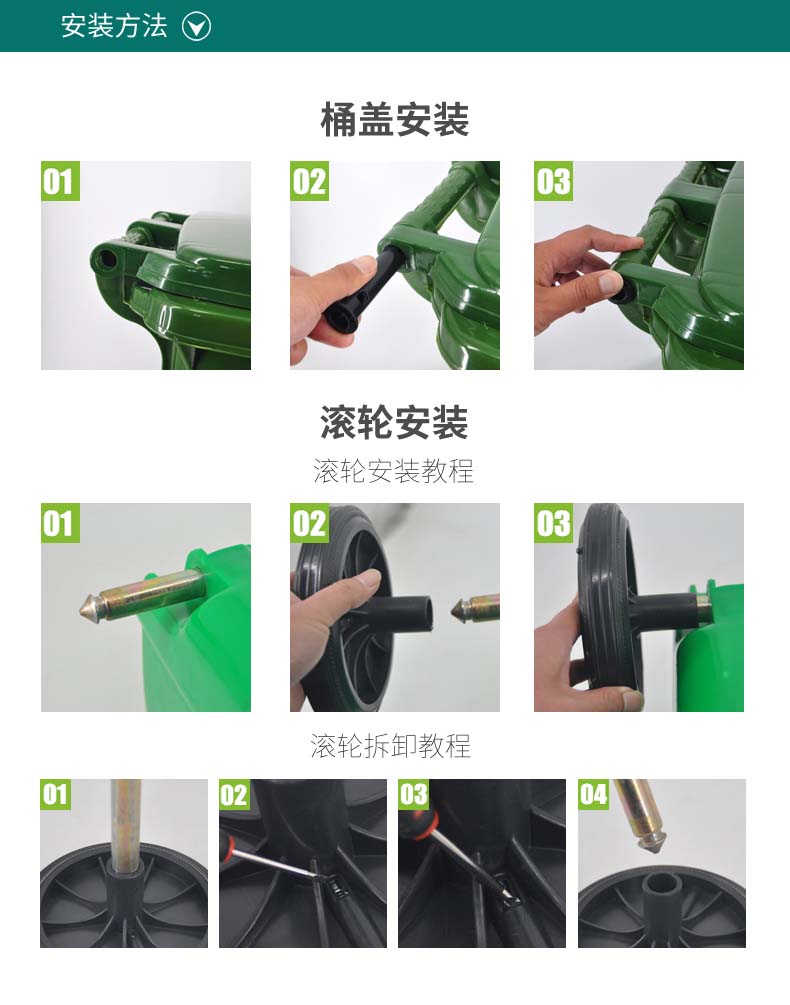 安装方法

桶盖安装

01

02

03

滚轮安装

滚轮安装教程

01

02

03

滚轮拆卸教程

01

02

03

04