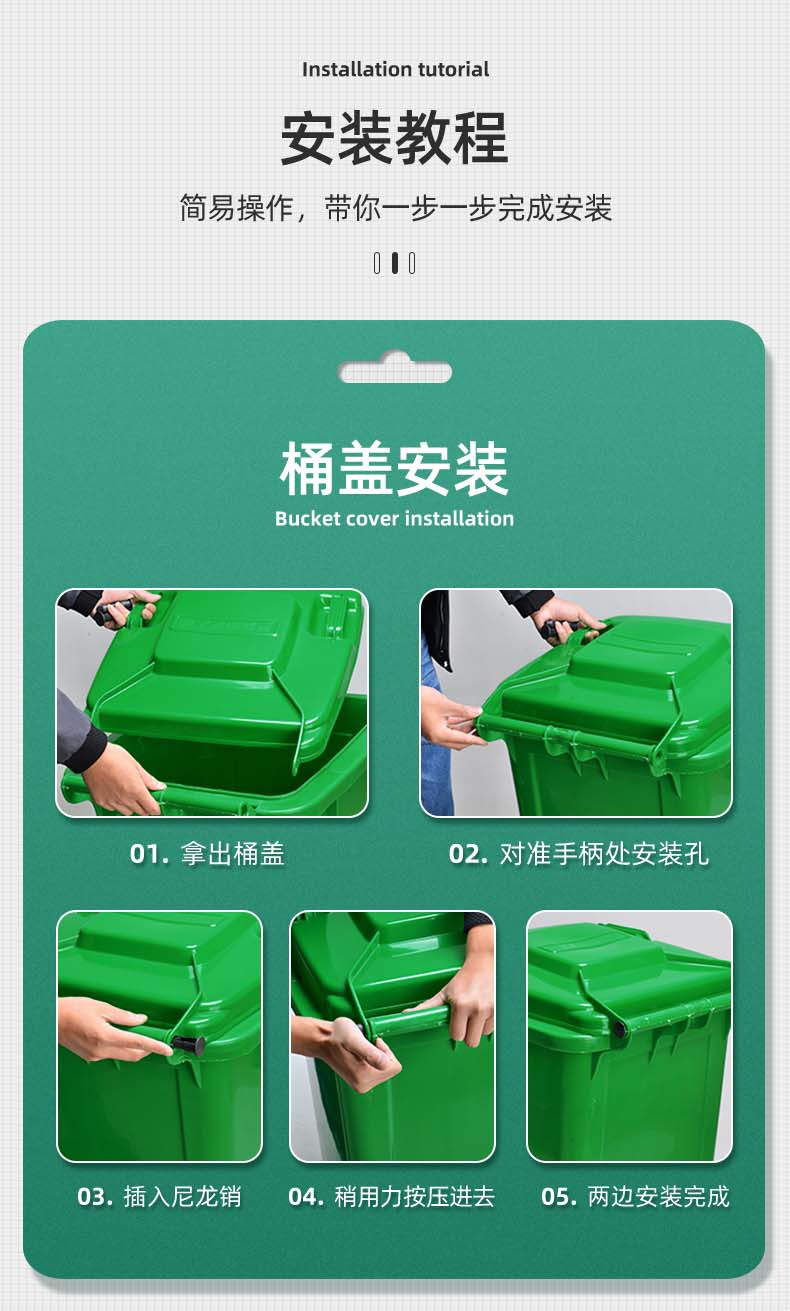 Installation tutorial

安装教程

简易操作，带你一步一步完成安装

桶盖安装

Bucket cover installation

01. 拿出桶盖

02. 对准手柄处安装孔

03. 插入尼龙销

04. 稍用力按压进去

05. 两边安装完成