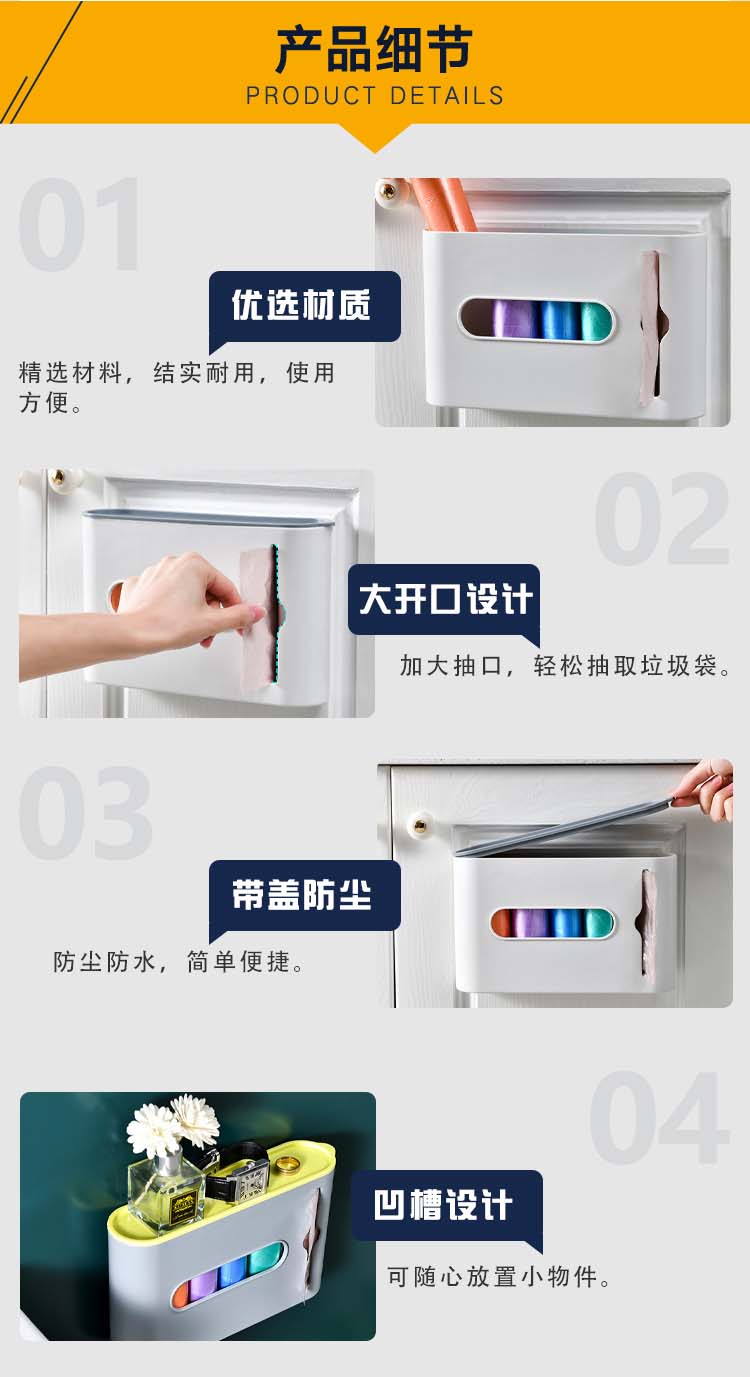 产品细节
PRODUCT DETAILS

01
优选材质
精选材料，结实耐用，使用方便。

02
大开口设计
加大抽口，轻松抽取垃圾袋。

03
带盖防尘
防尘防水，简单便捷。

04
凹槽设计
可随心放置小物件。