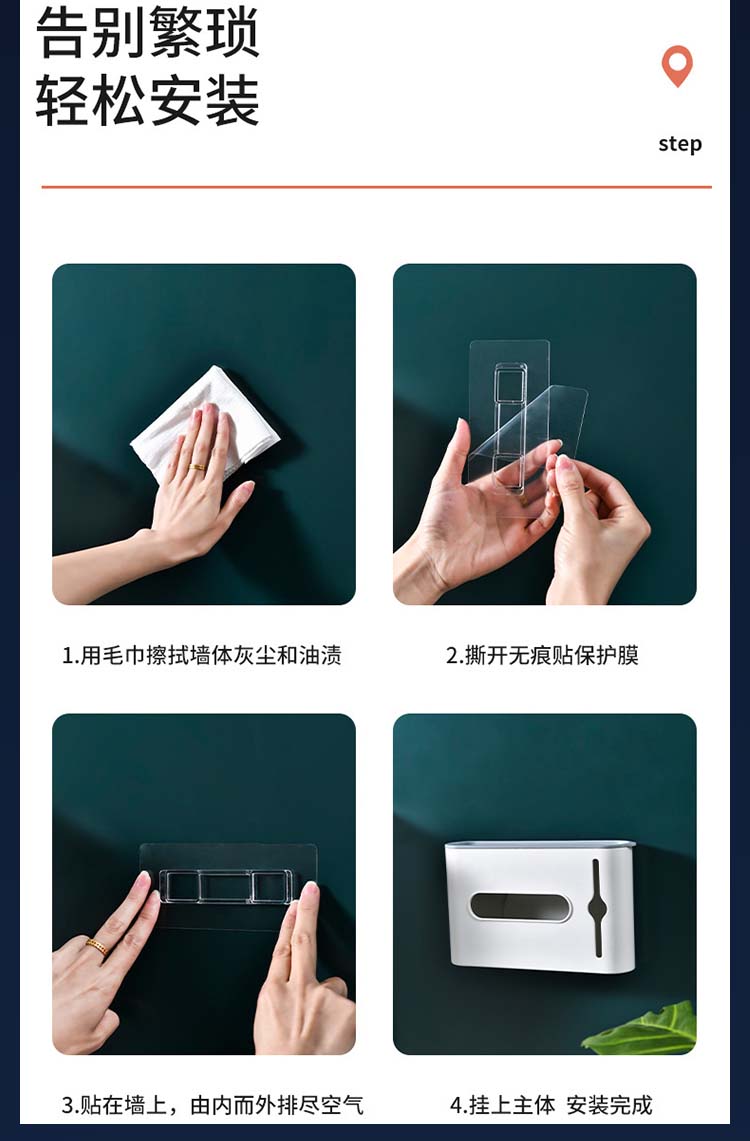 告别繁琐
轻松安装

step

1.用毛巾擦拭墙体灰尘和油渍

2.撕开无痕贴保护膜

3.贴在墙上，由内而外排尽空气

4.挂上主体 安装完成