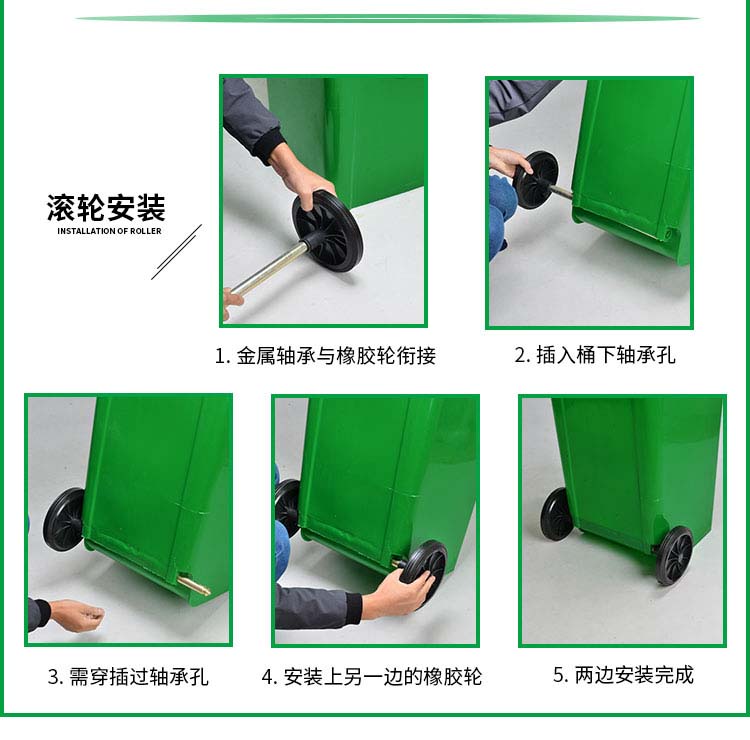 滚轮安装
INSTALLATION OF ROLLER

1. 金属轴承与橡胶轮衔接

2. 插入桶下轴承孔

3. 需穿插过轴承孔

4. 安装上另一边的橡胶轮

5. 两边安装完成