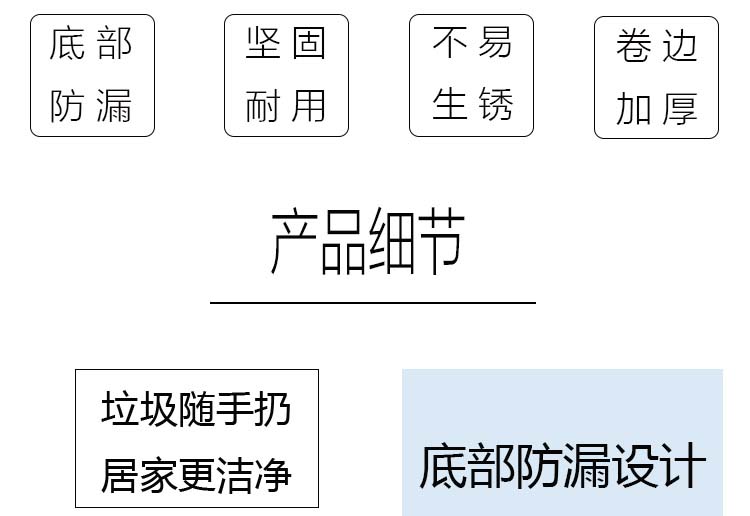 底部
防漏

坚固
耐用

不易
生锈

卷边
加厚

产品细节

垃圾随手扔
居家更洁净

底部防漏设计