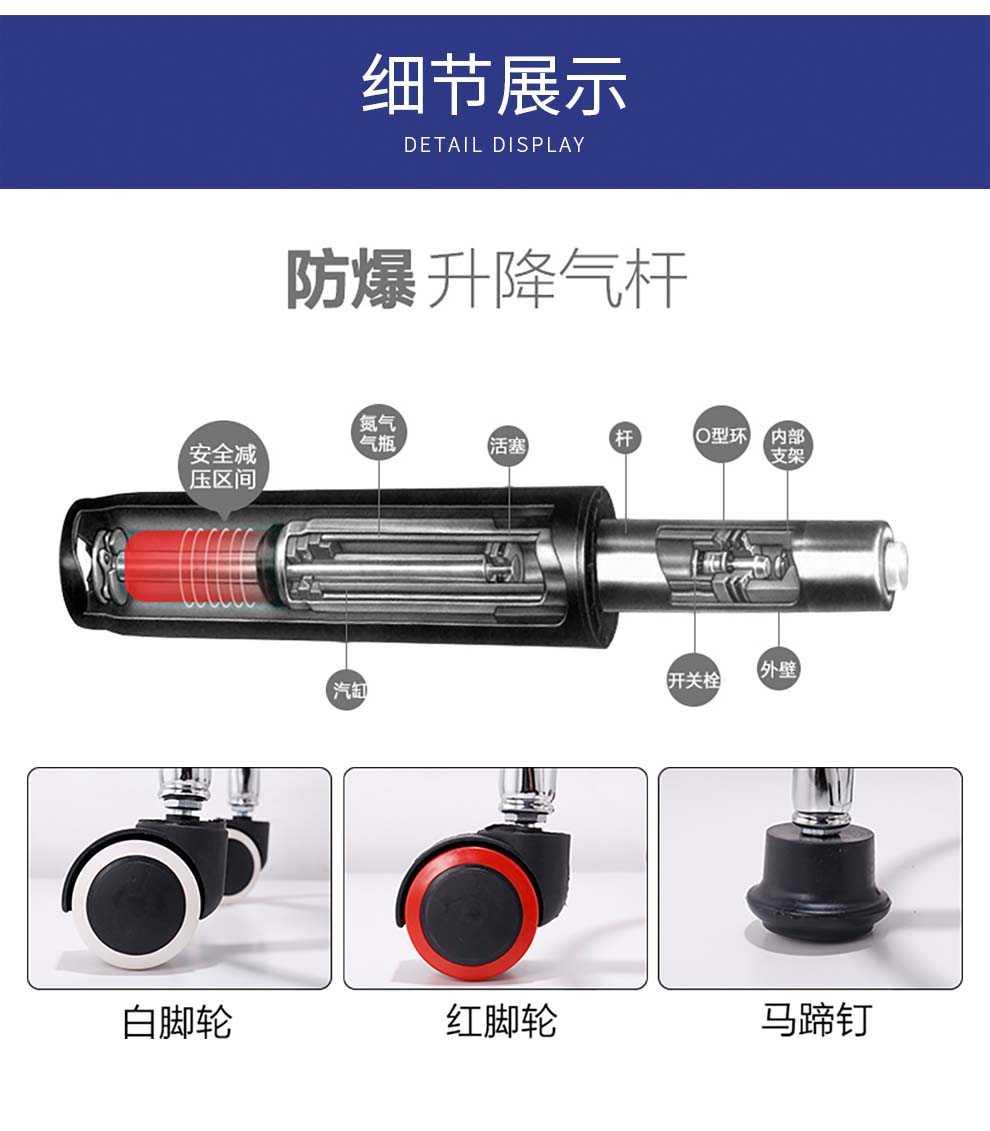 细节展示
DETAIL DISPLAY

防爆 升降气杆

安全减压区间

氮气气瓶

活塞

杆

O型环

内部支架

汽缸

开关栓

外壁

白脚轮

红脚轮

马蹄钉