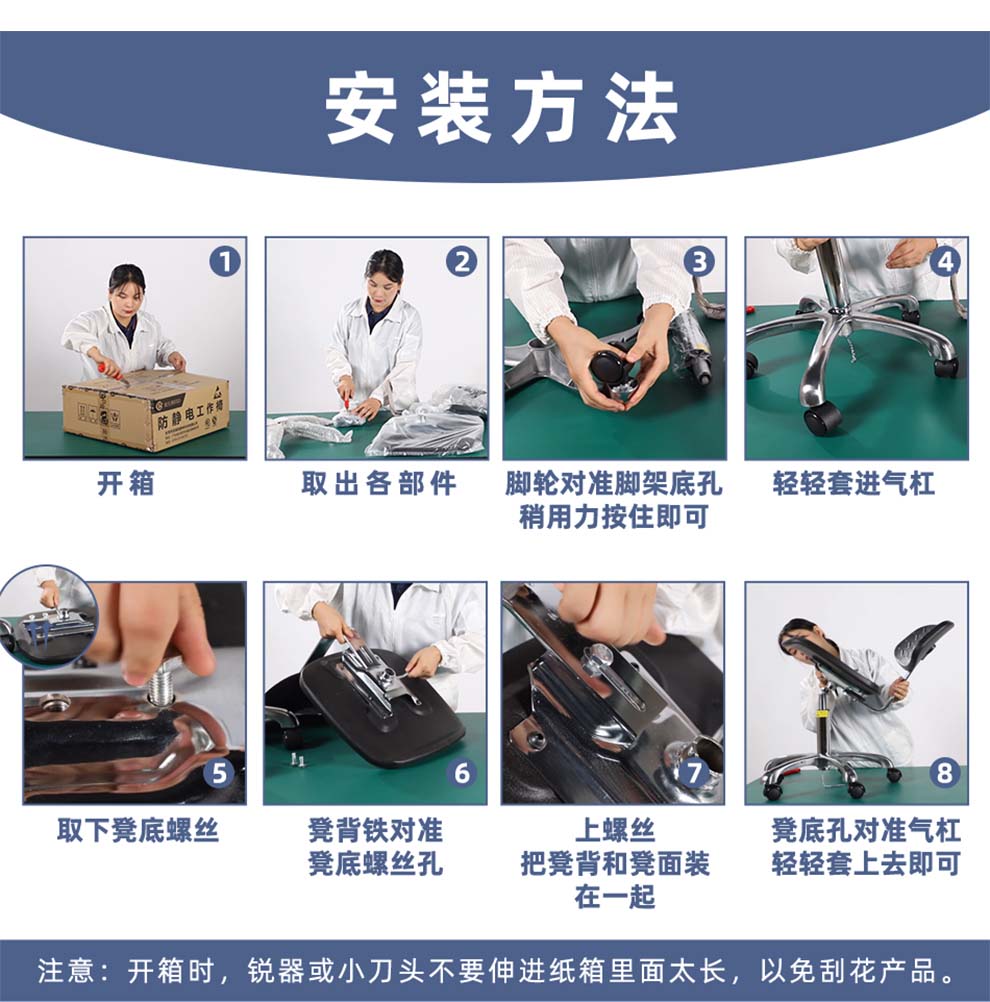 安装方法

1
防静电工作椅
开箱

2
取出各部件

3
脚轮对准脚架底孔
稍用力按住即可

4
轻轻套进气杠

5
取下凳底螺丝

6
凳背铁对准
凳底螺丝孔

7
上螺丝
把凳背和凳面装
在一起

8
凳底孔对准气杠
轻轻套上去即可

注意：开箱时，锐器或小刀头不要伸进纸箱里面太长，以免刮花产品。