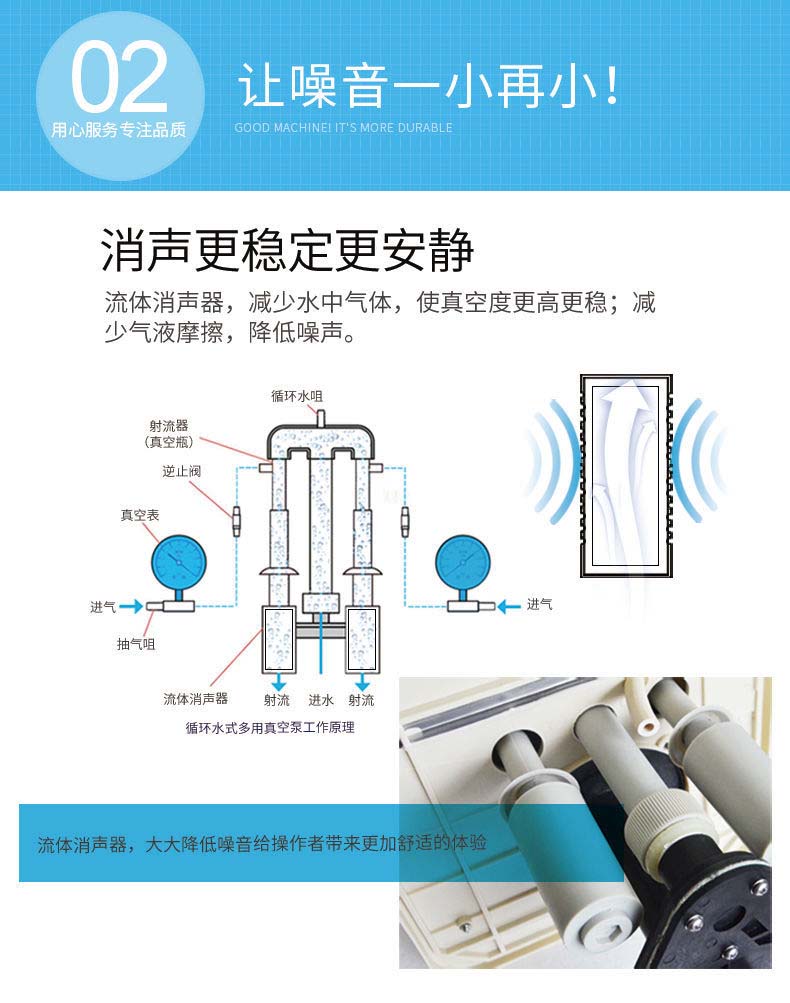 02
用心服务专注品质

让噪音一小再小！
GOOD MACHINEI IT'S MORE DURABLE

消声更稳定更安静

流体消声器，减少水中气体，使真空度更高更稳；减少气液摩擦，降低噪声。

循环水咀
射流器
(真空瓶)
逆止阀
真空表
进气
抽气咀
流体消声器
射流
进水
射流
进气
循环水式多用真空泵工作原理

流体消声器，大大降低噪音给操作者带来更加舒适的体验