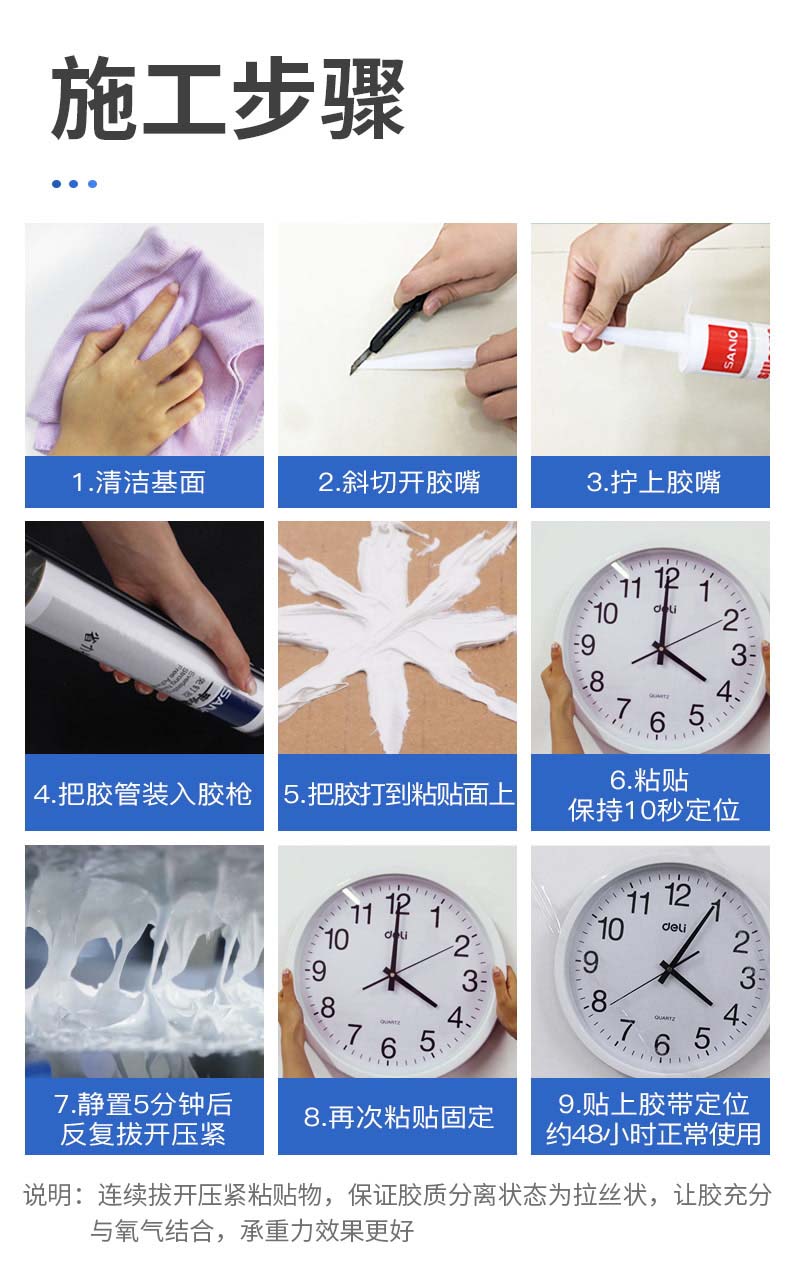 施工步骤

SANO

1.清洁基面

2.斜切开胶嘴

3.拧上胶嘴

deli
12 1 2 3 4 5 6 7 8 9 10 11
QUARTZ

4.把胶管装入胶枪

5.把胶打到粘贴面上

6.粘贴
保持10秒定位

deli
12 1 2 3 4 5 6 7 8 9 10 11
QUARTZ

deli
12 1 2 3 4 5 6 7 8 9 10 11
QUARTZ

7.静置5分钟后
反复拔开压紧

8.再次粘贴固定

9.贴上胶带定位
约48小时正常使用

说明：连续拔开压紧粘贴物，保证胶质分离状态为拉丝状，让胶充分与氧气结合，承重力效果更好