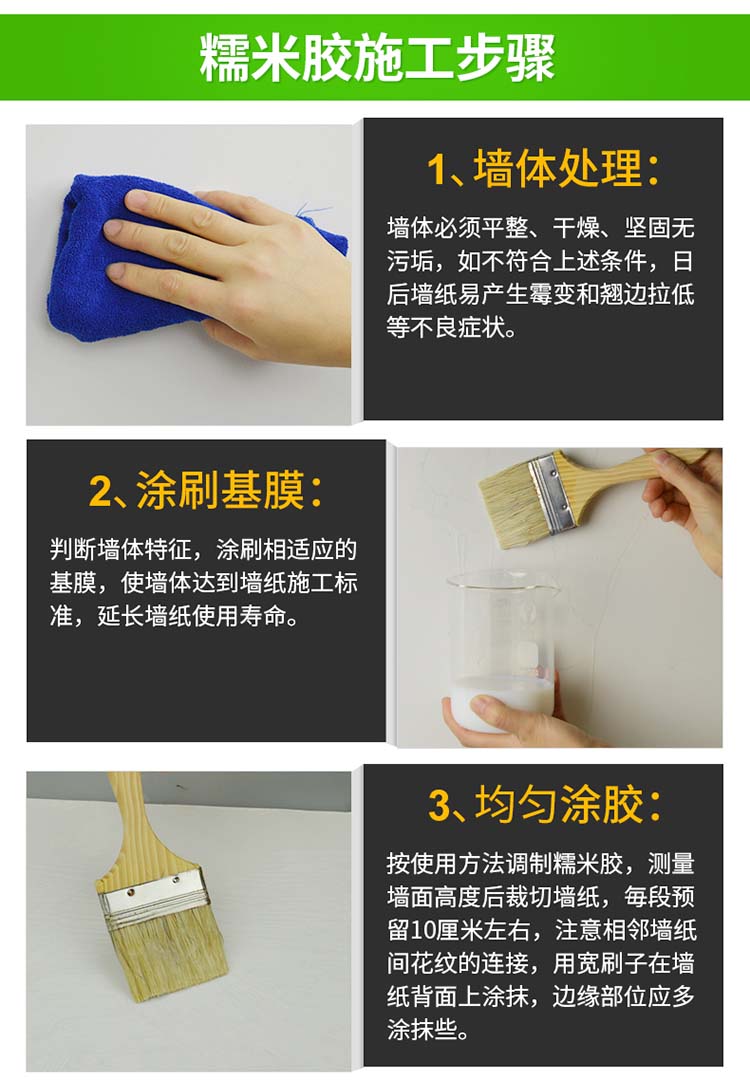 糯米胶施工步骤

1、墙体处理：

墙体必须平整、干燥、坚固无污垢，如不符合上述条件，日后墙纸易产生霉变和翘边拉低等不良症状。

2、涂刷基膜：

判断墙体特征，涂刷相适应的基膜，使墙体达到墙纸施工标准，延长墙纸使用寿命。

3、均匀涂胶：

按使用方法调制糯米胶，测量墙面高度后裁切墙纸，每段预留10厘米左右，注意相邻墙纸间花纹的连接，用宽刷子在墙纸背面上涂抹，边缘部位应多涂抹些。