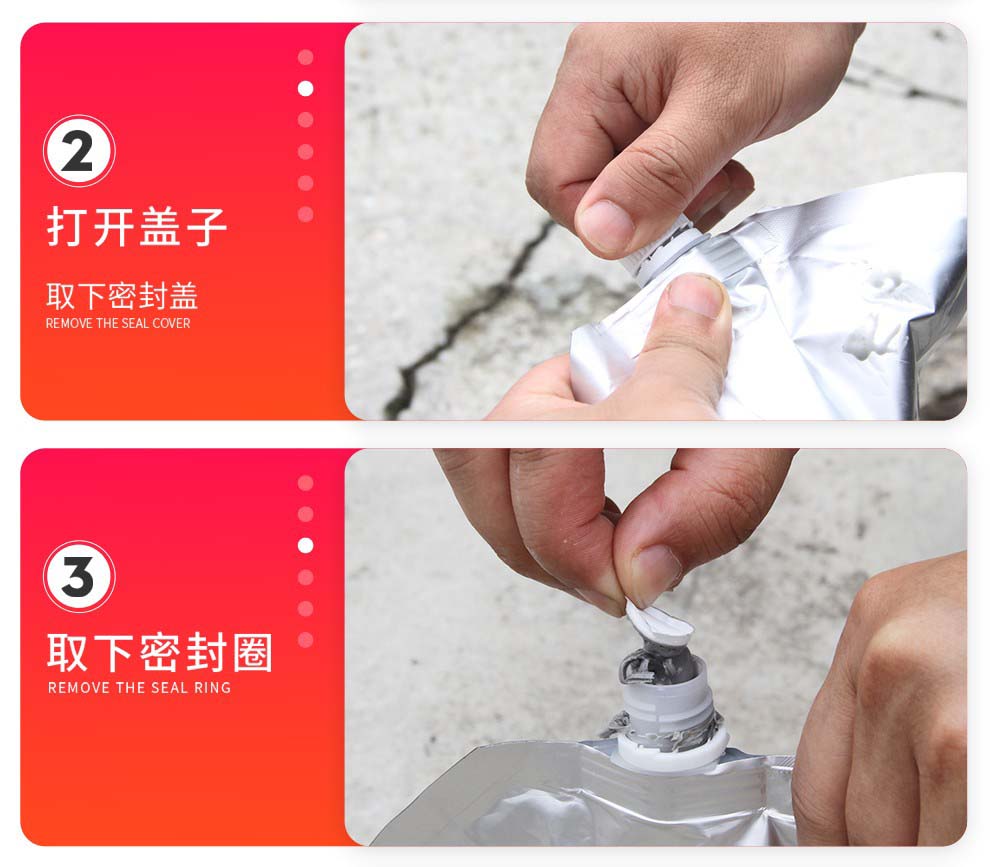 2
打开盖子
取下密封盖
REMOVE THE SEAL COVER

3
取下密封圈
REMOVE THE SEAL RING