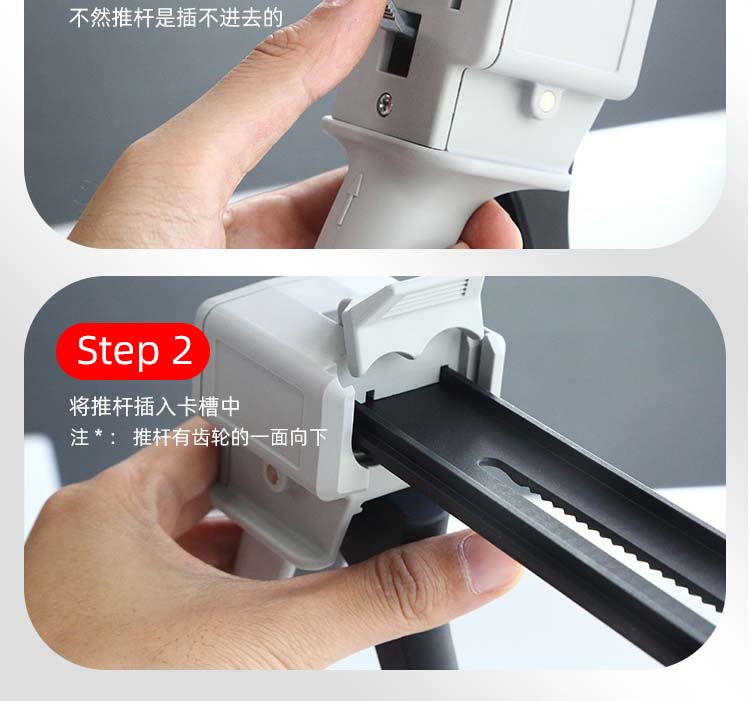 不然推杆是插不进去的

Step 2

将推杆插入卡槽中
注*： 推杆有齿轮的一面向下